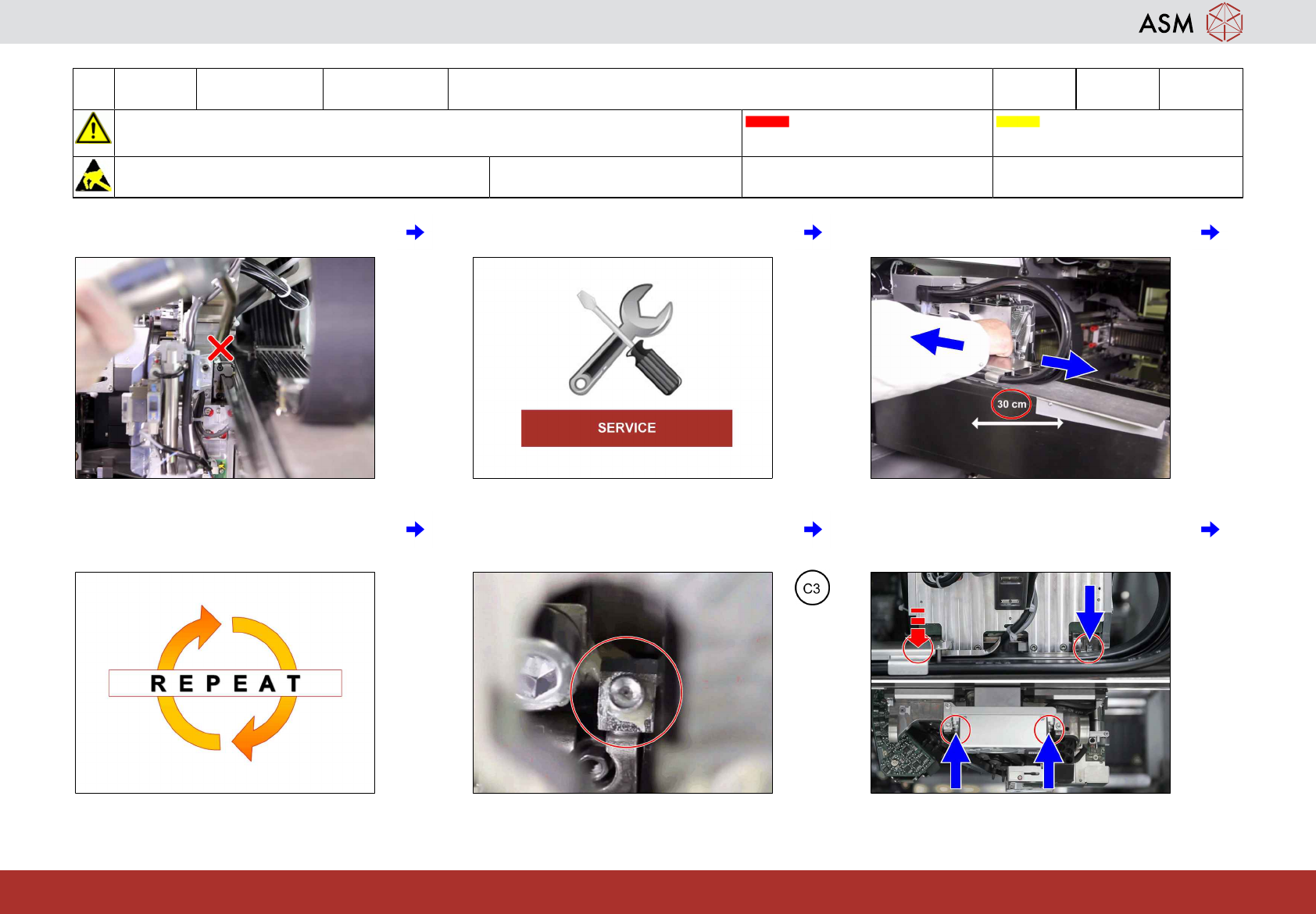 ASM

SERVICE

30 cm

REPEAT

C3