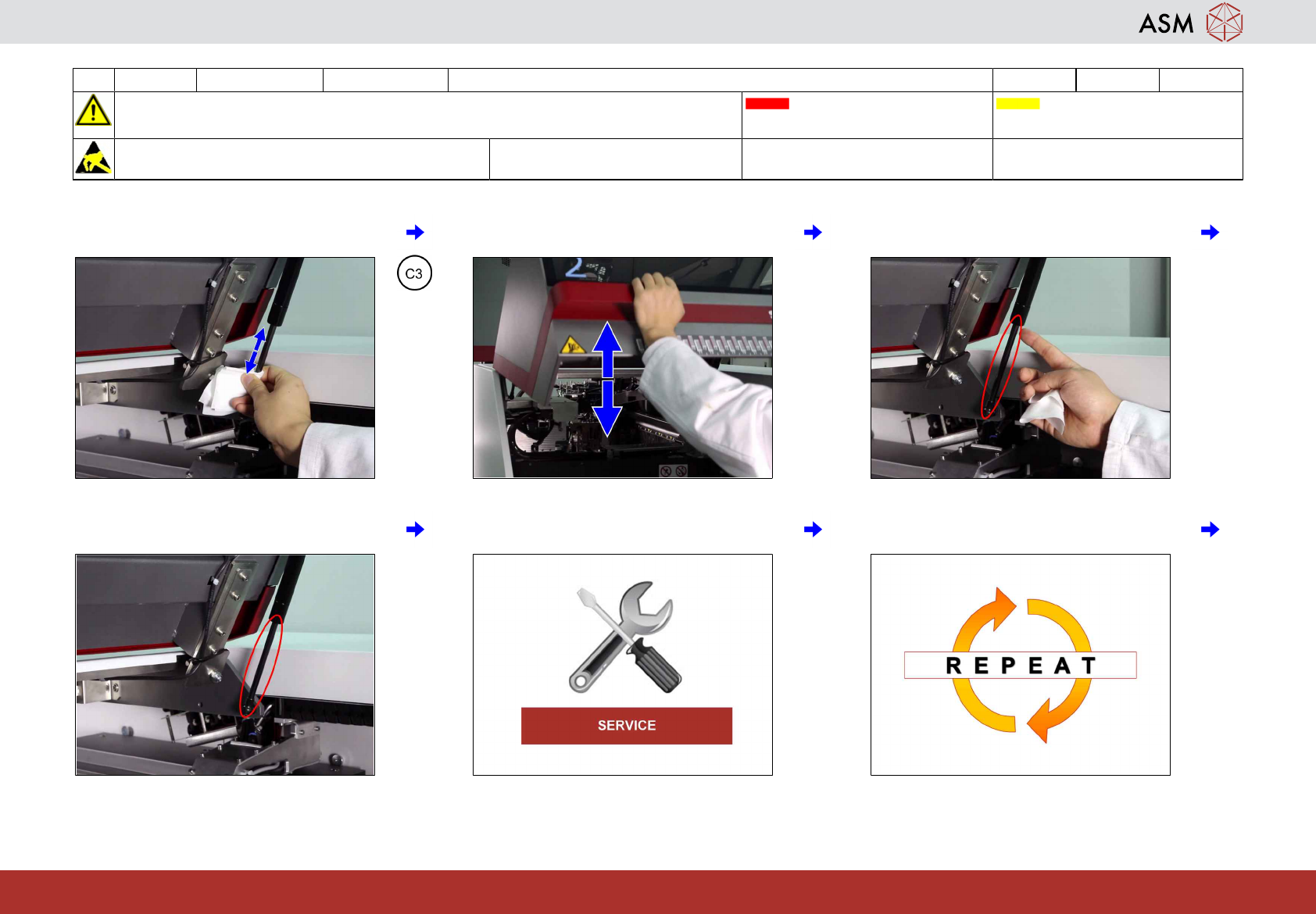 ASM

C3

SERVICE

REPEAT