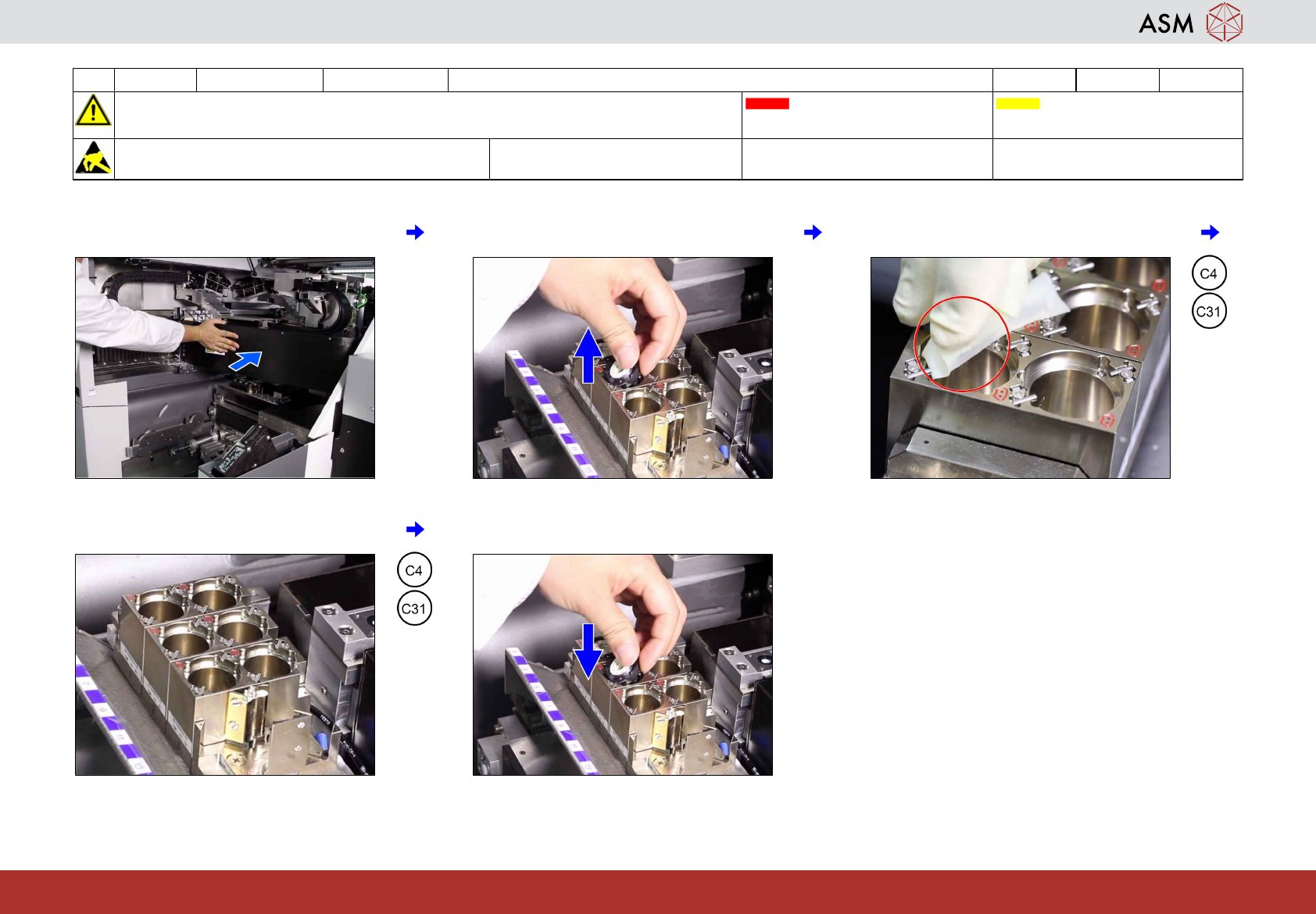 ASM

C4

C31

C4

C31