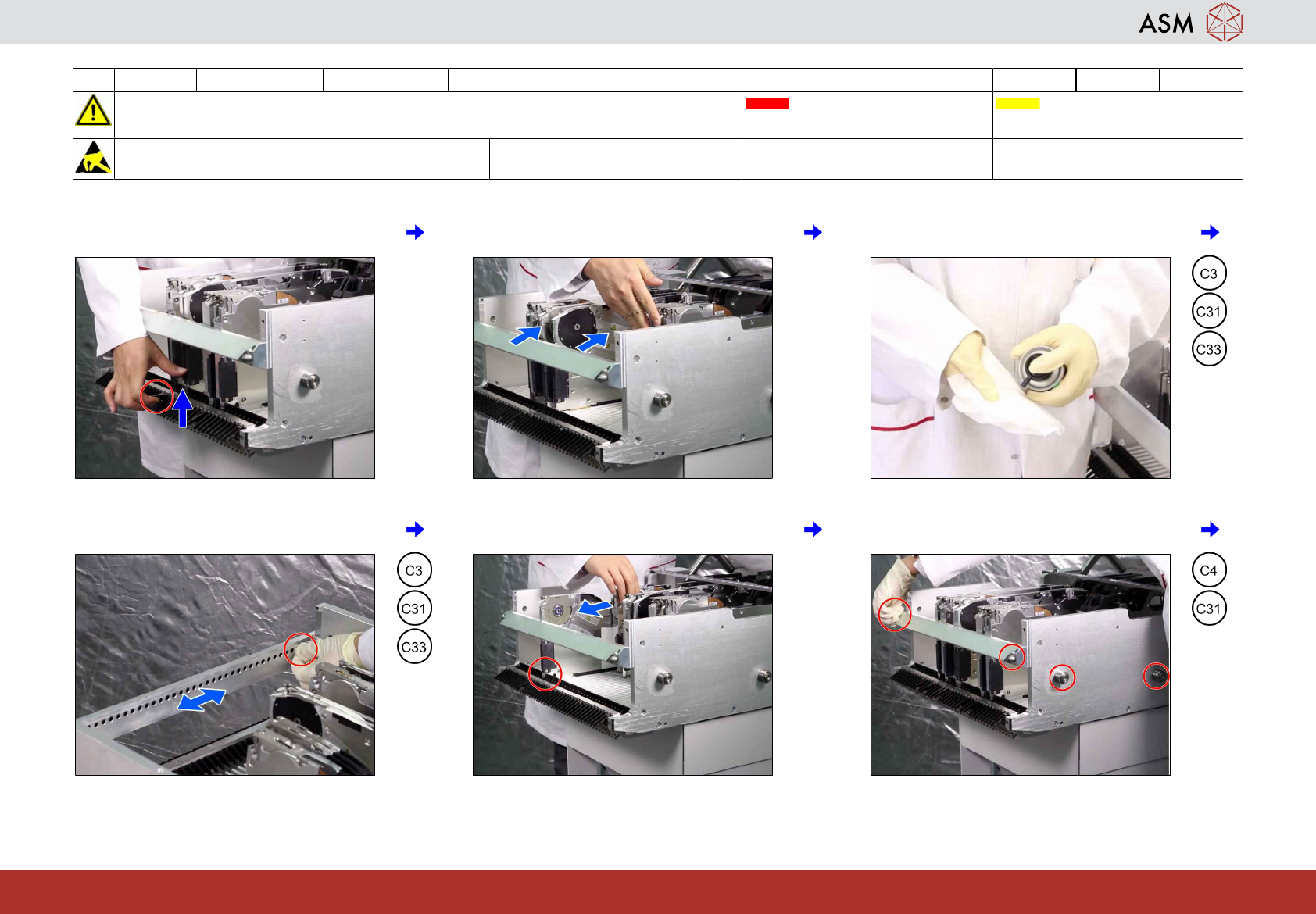 ASM

C3
C31
C33

C3
C31
C33

C4
C31