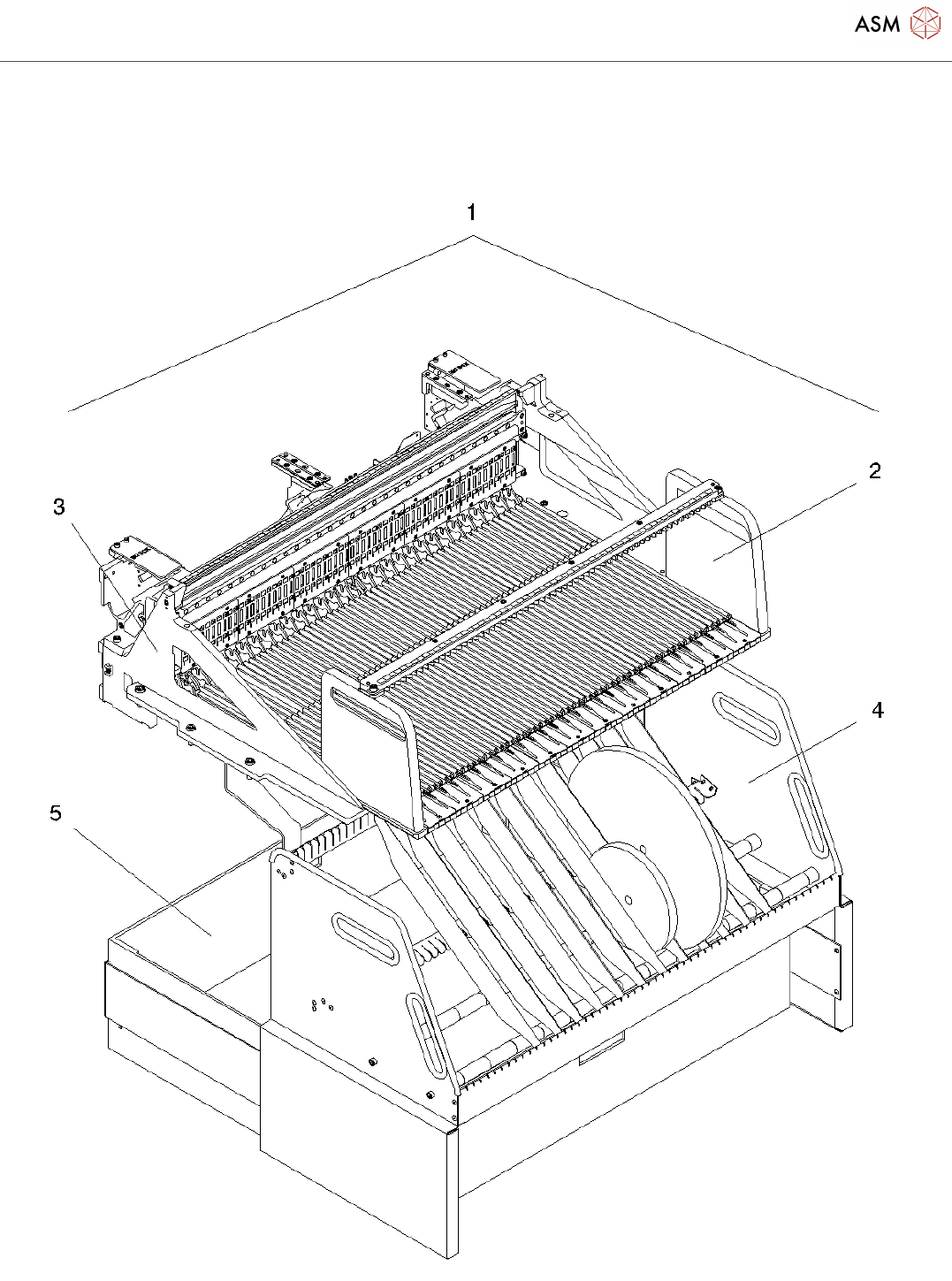 ASM

1

2

3

4

5