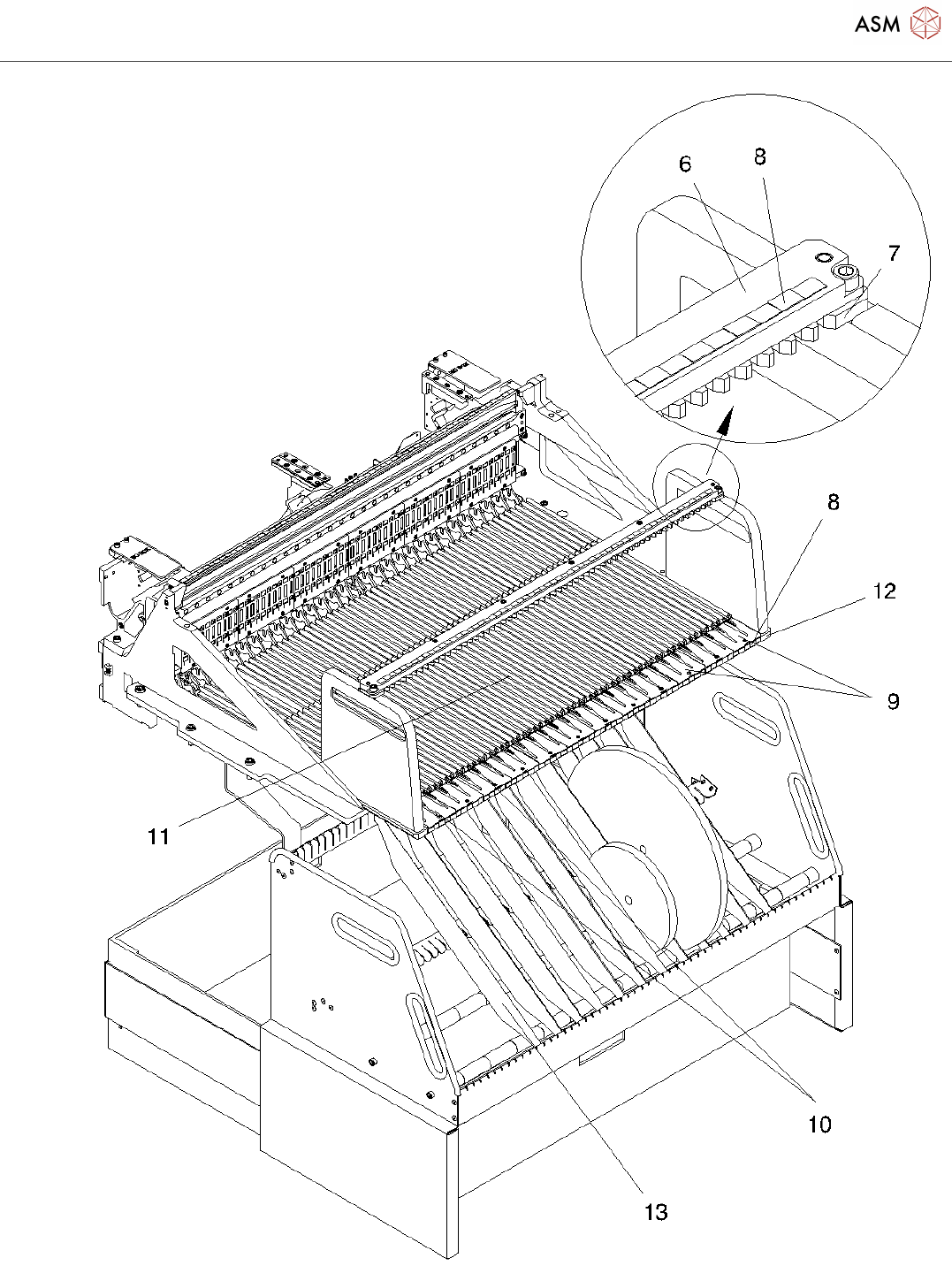 ASM

6
8
7
8
12
9
11
10
13