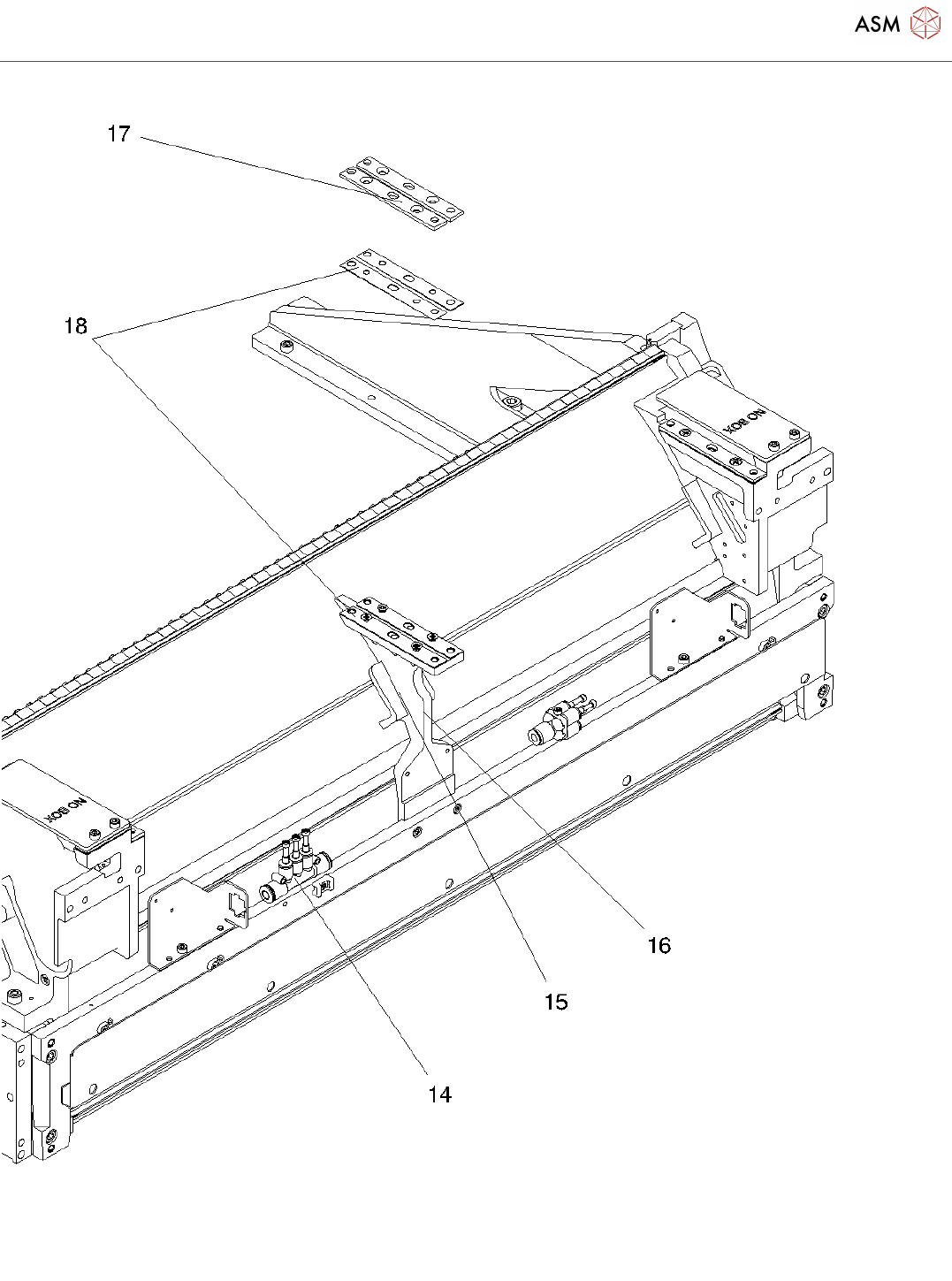 ASM

17

18

NO BOX

NO BOX

16

15

14