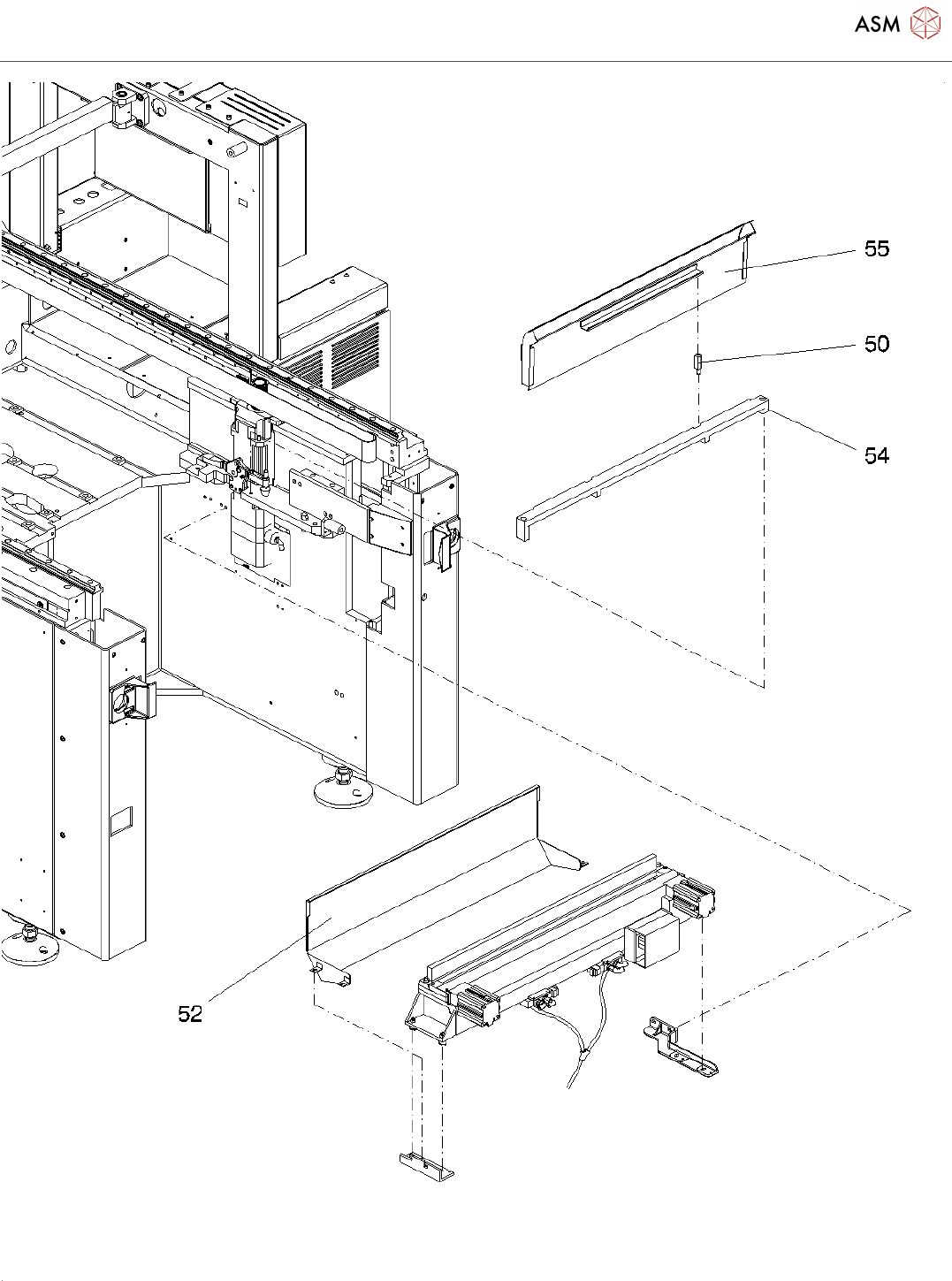 ASM

55

50

54

52