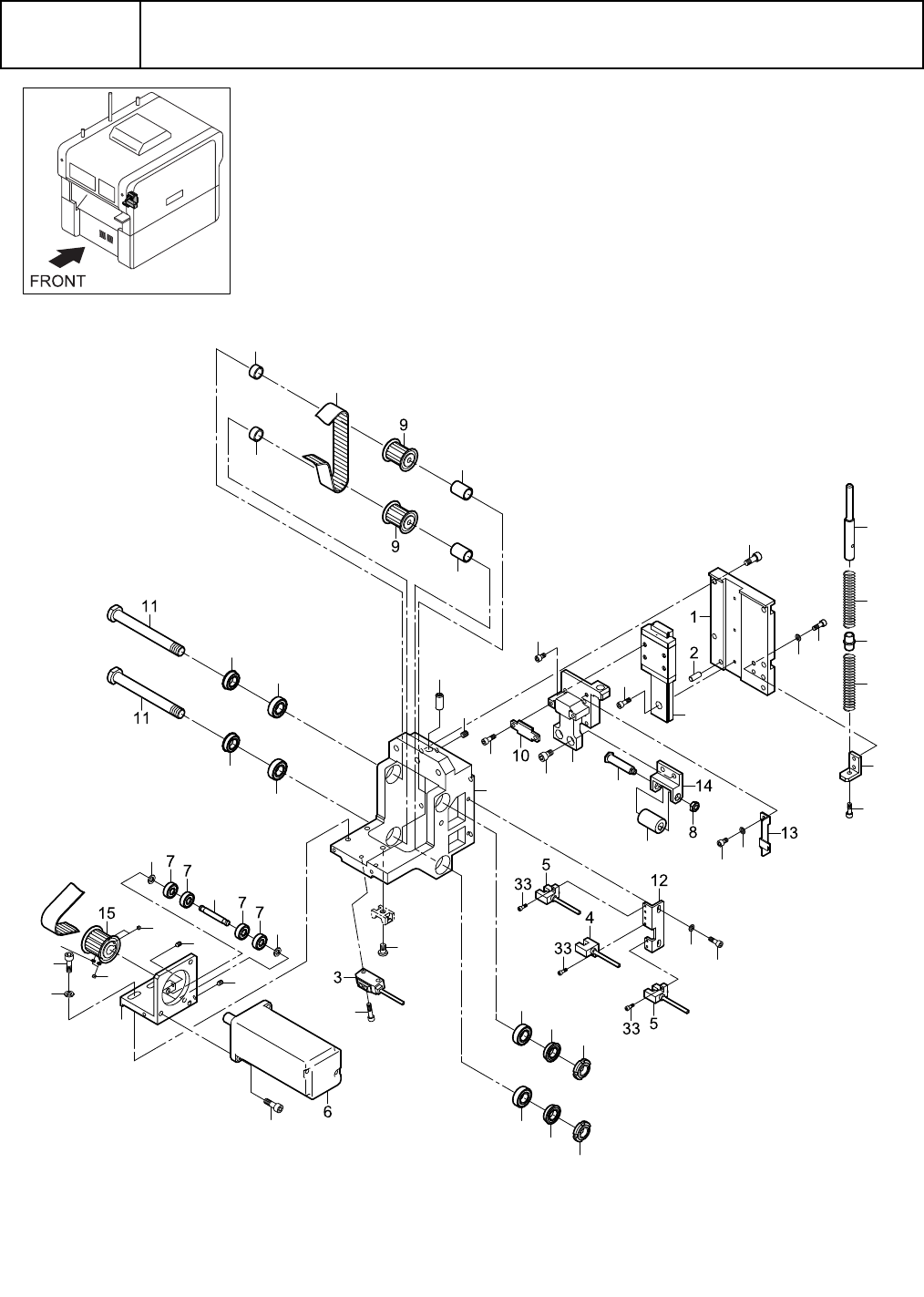 FRONT

9

9

11

11

1

2

10

14

8

13

7 7

7 7

15

5

33

12

4

33

3

33 5

6