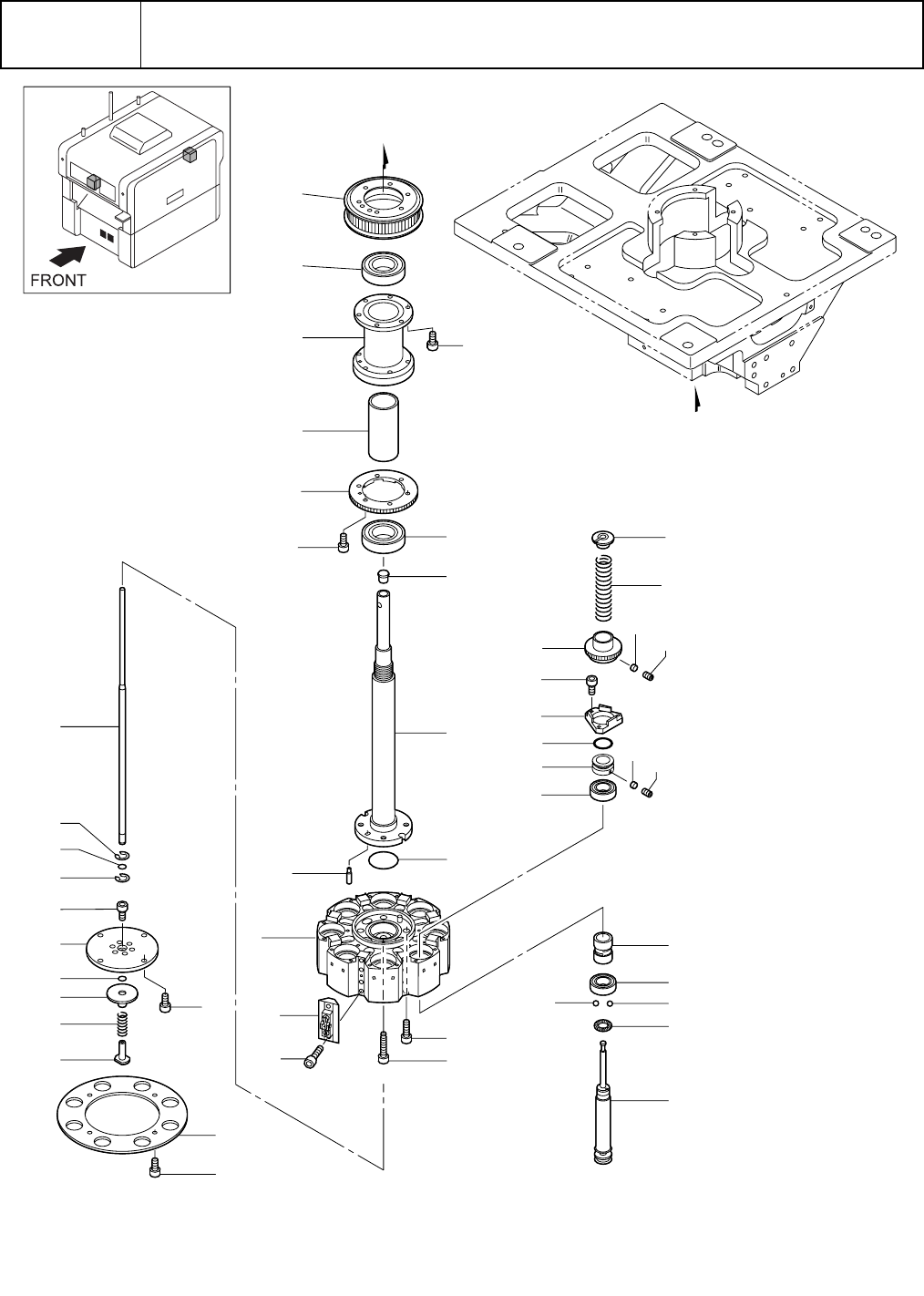 FRONT