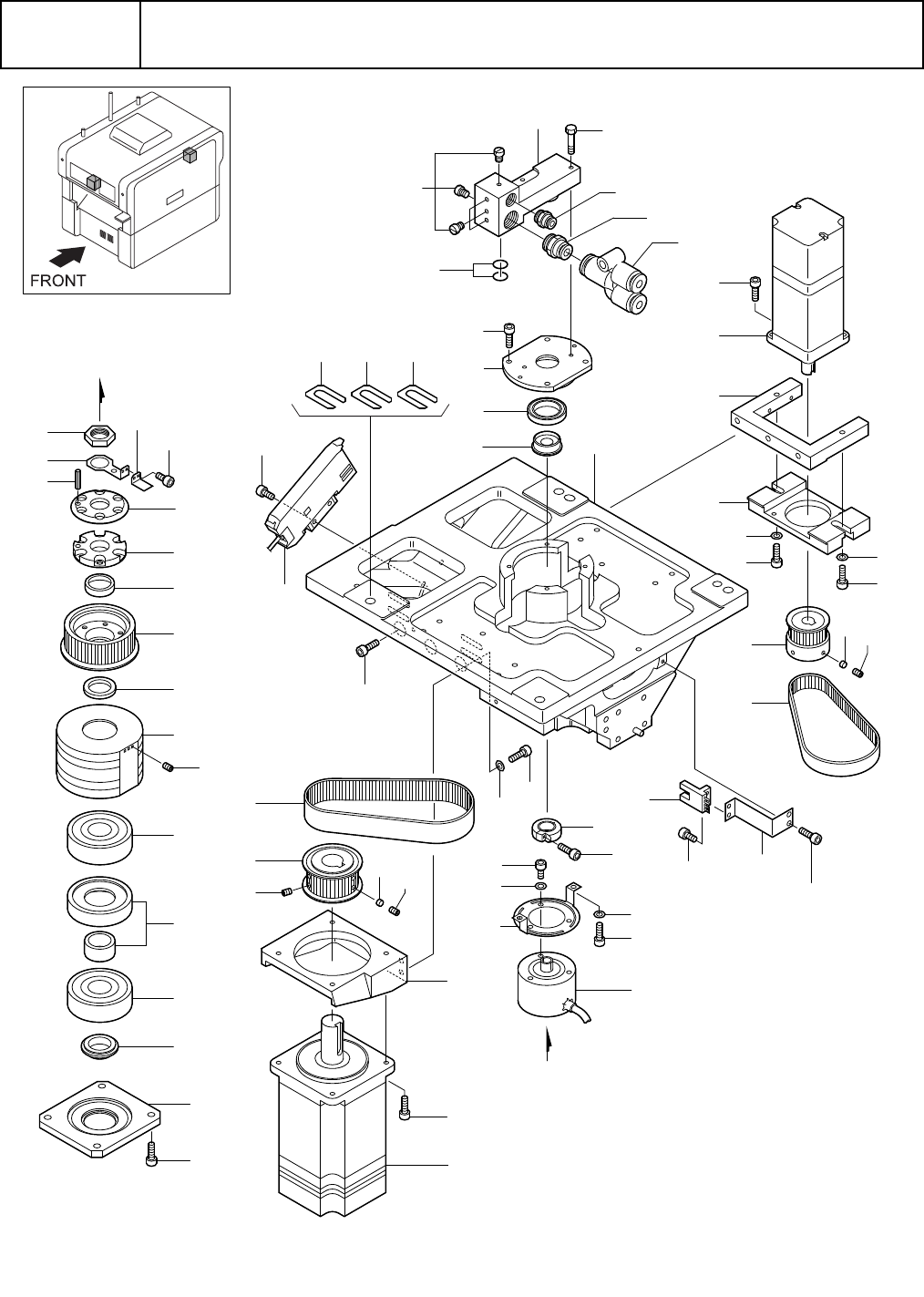 FRONT