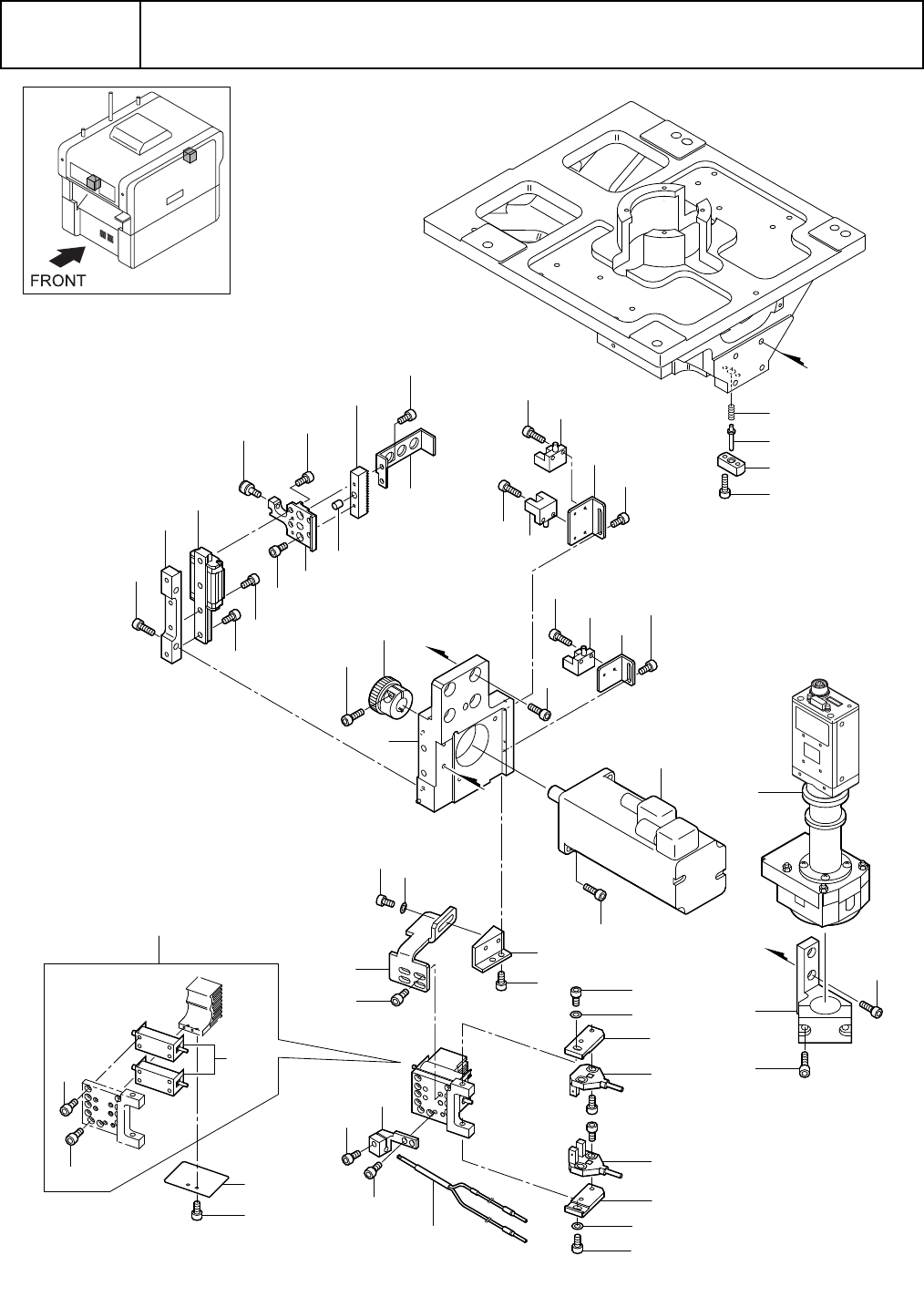 FRONT