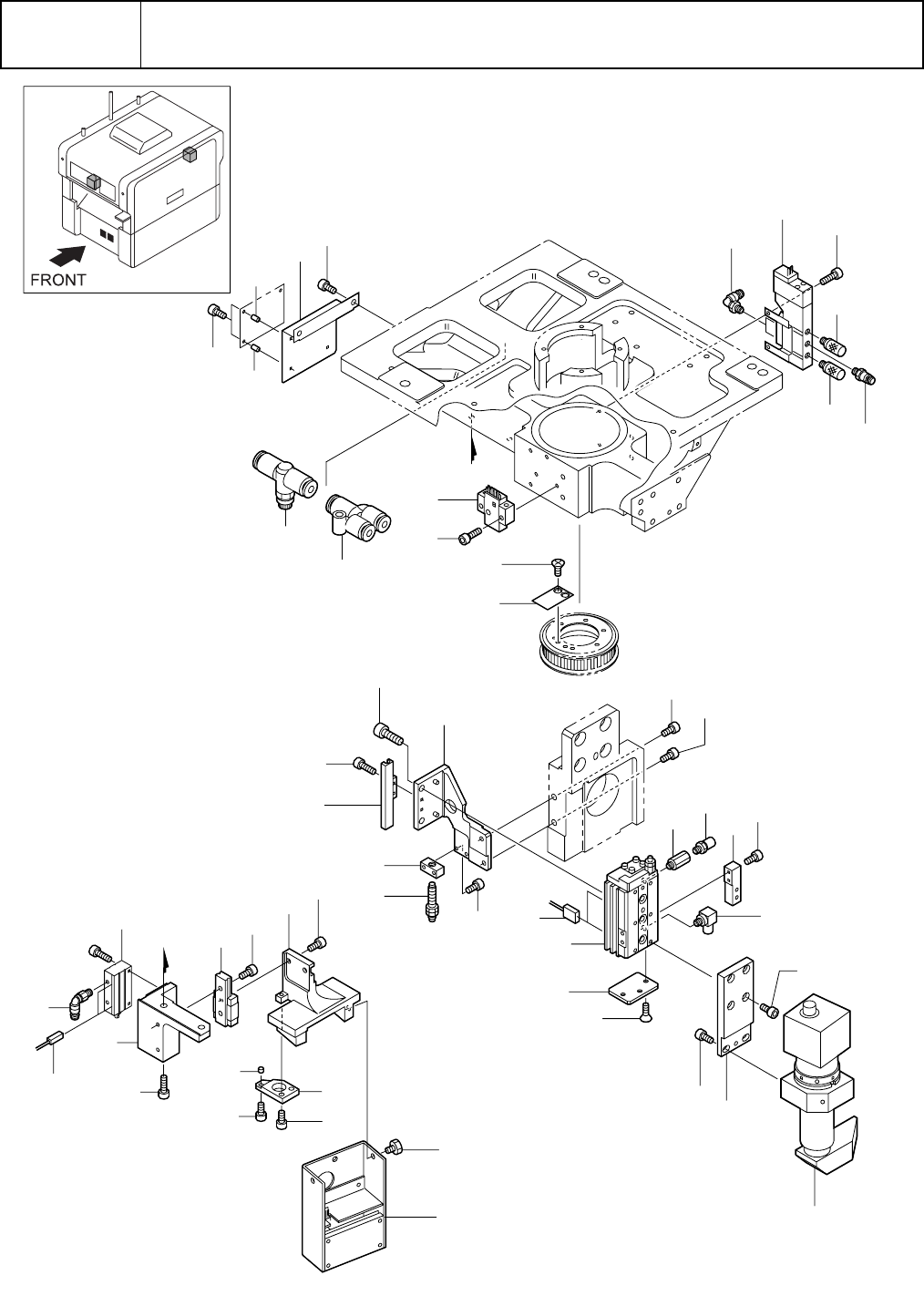 FRONT