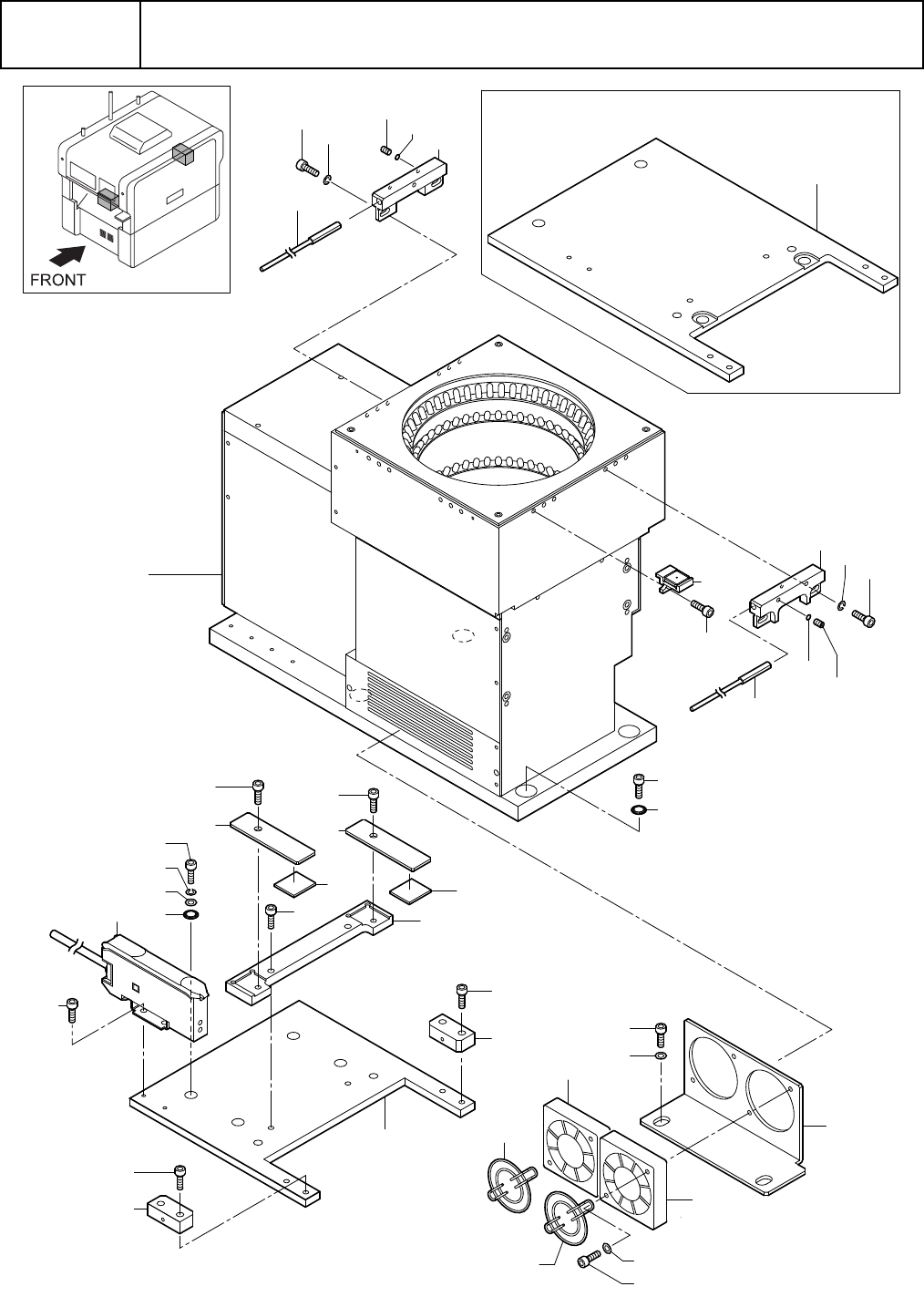 FRONT