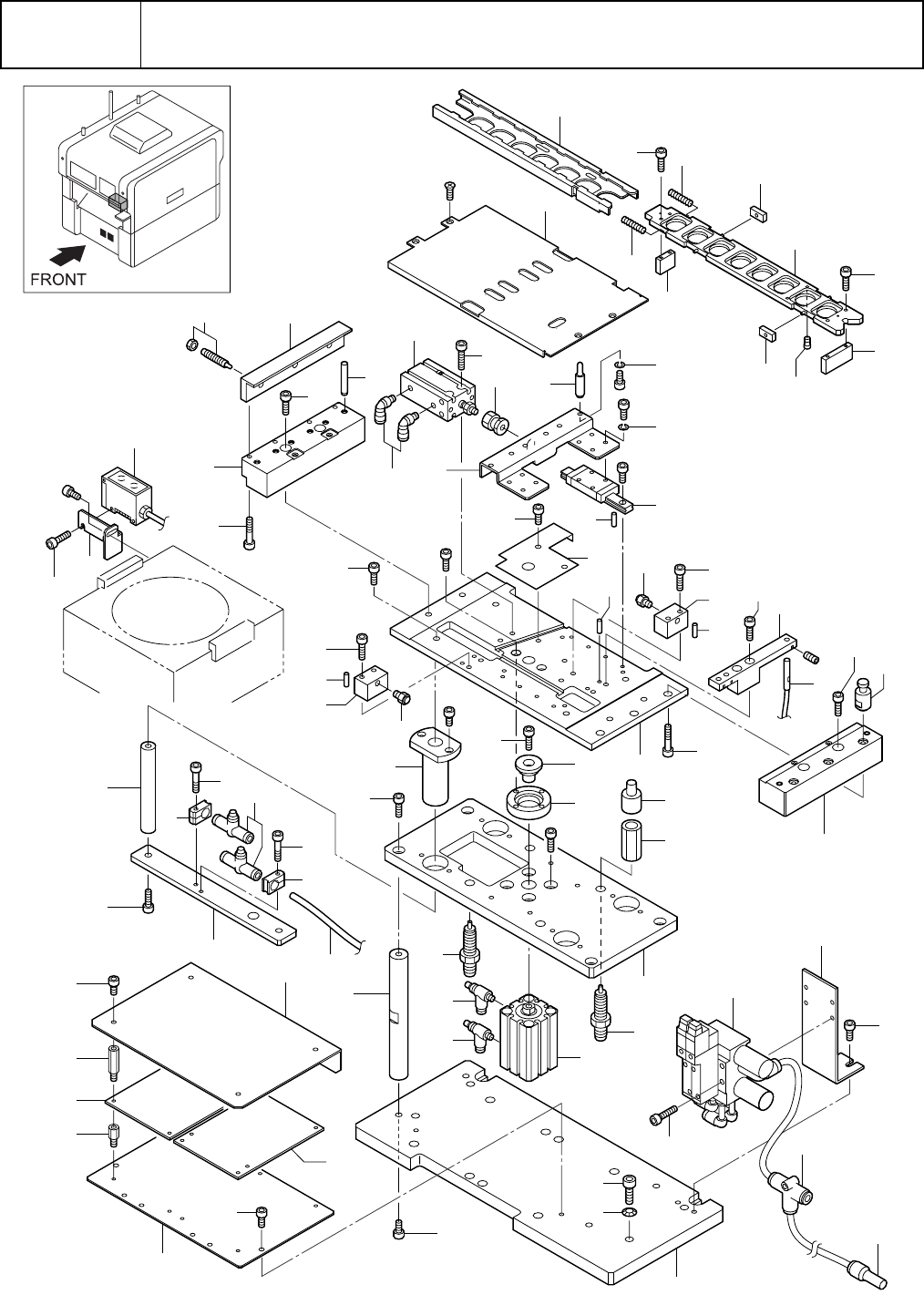 FRONT