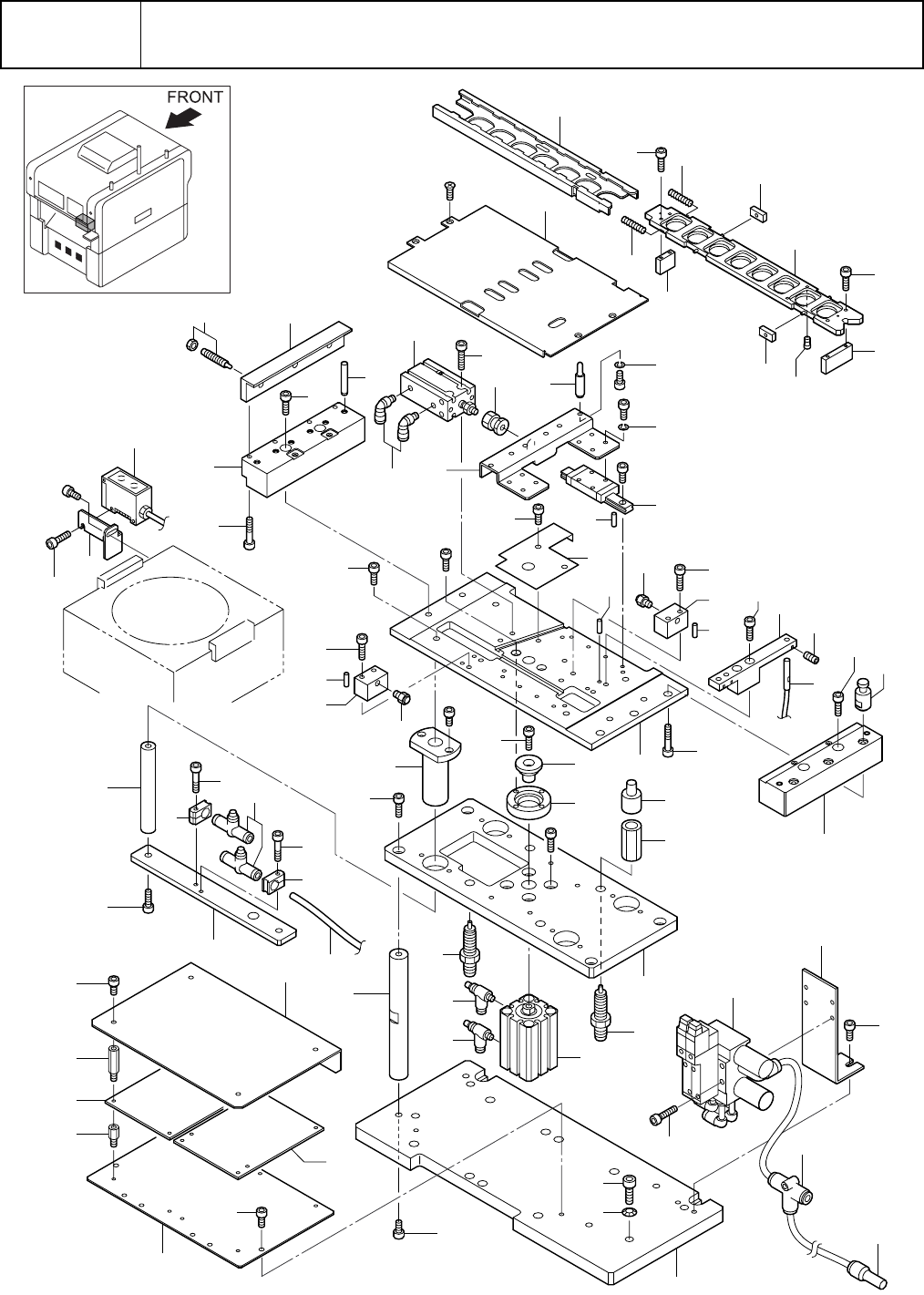 FRONT