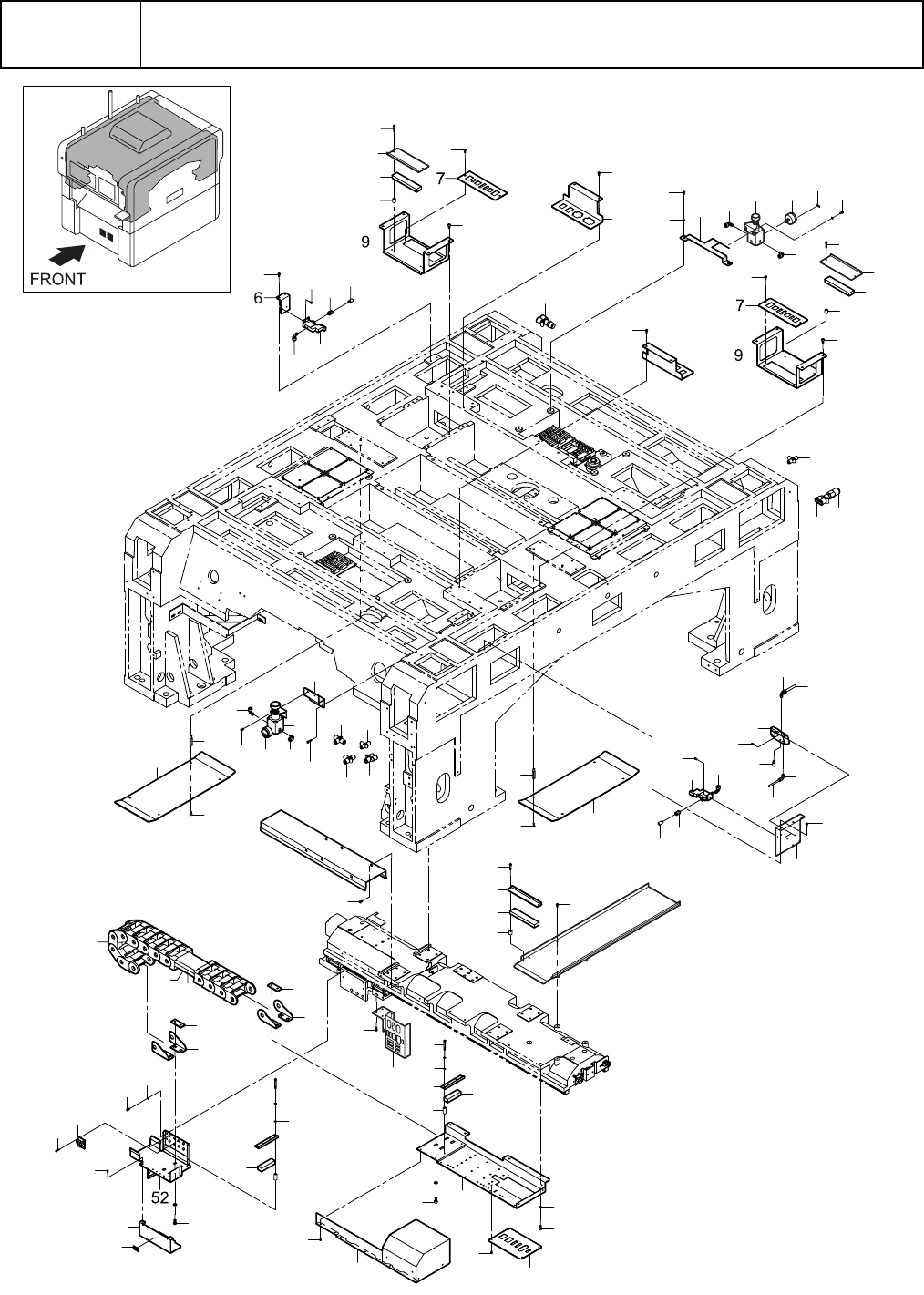 FRONT

7
9
6
7
9
52