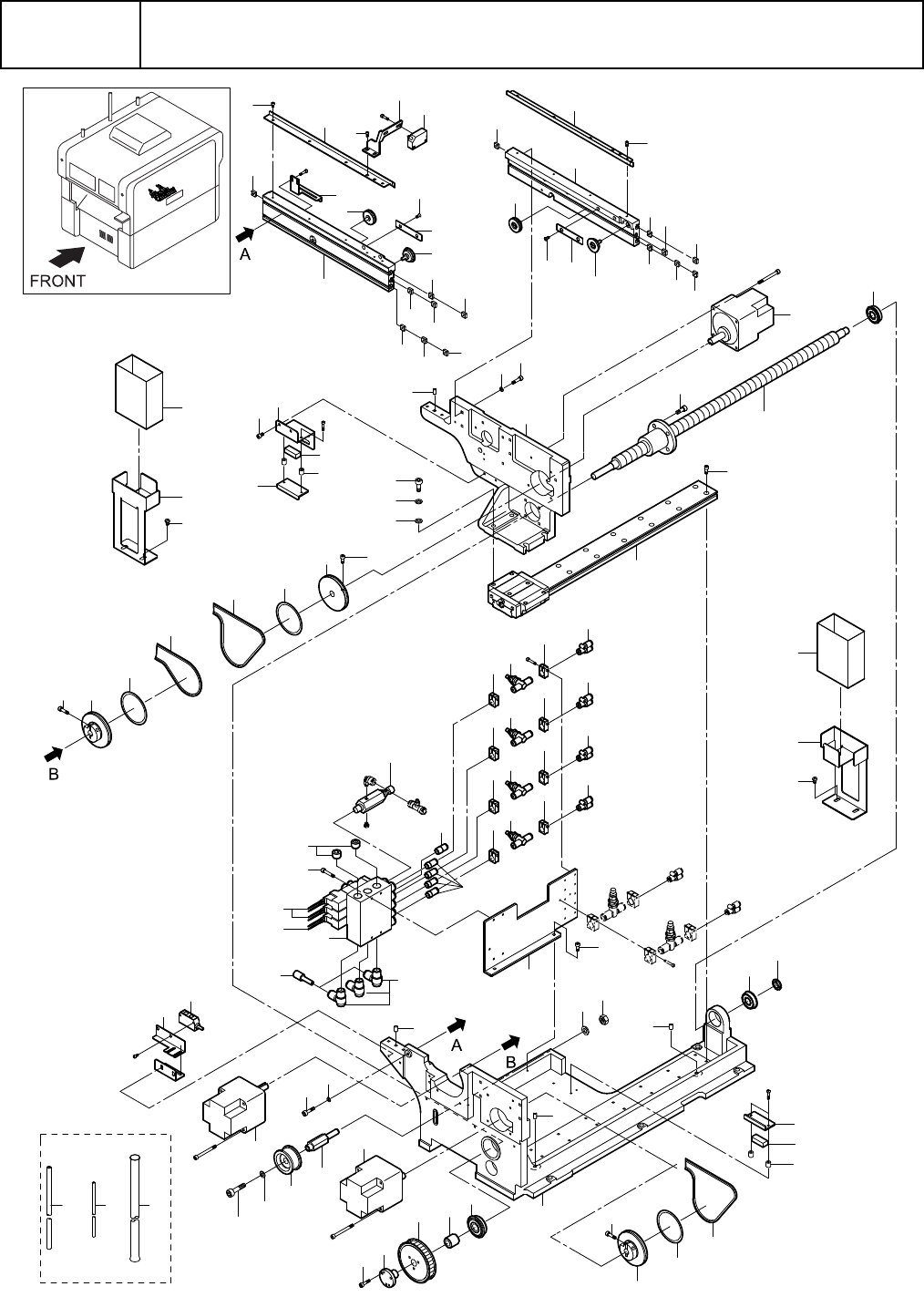 FRONT

A

B

A

B