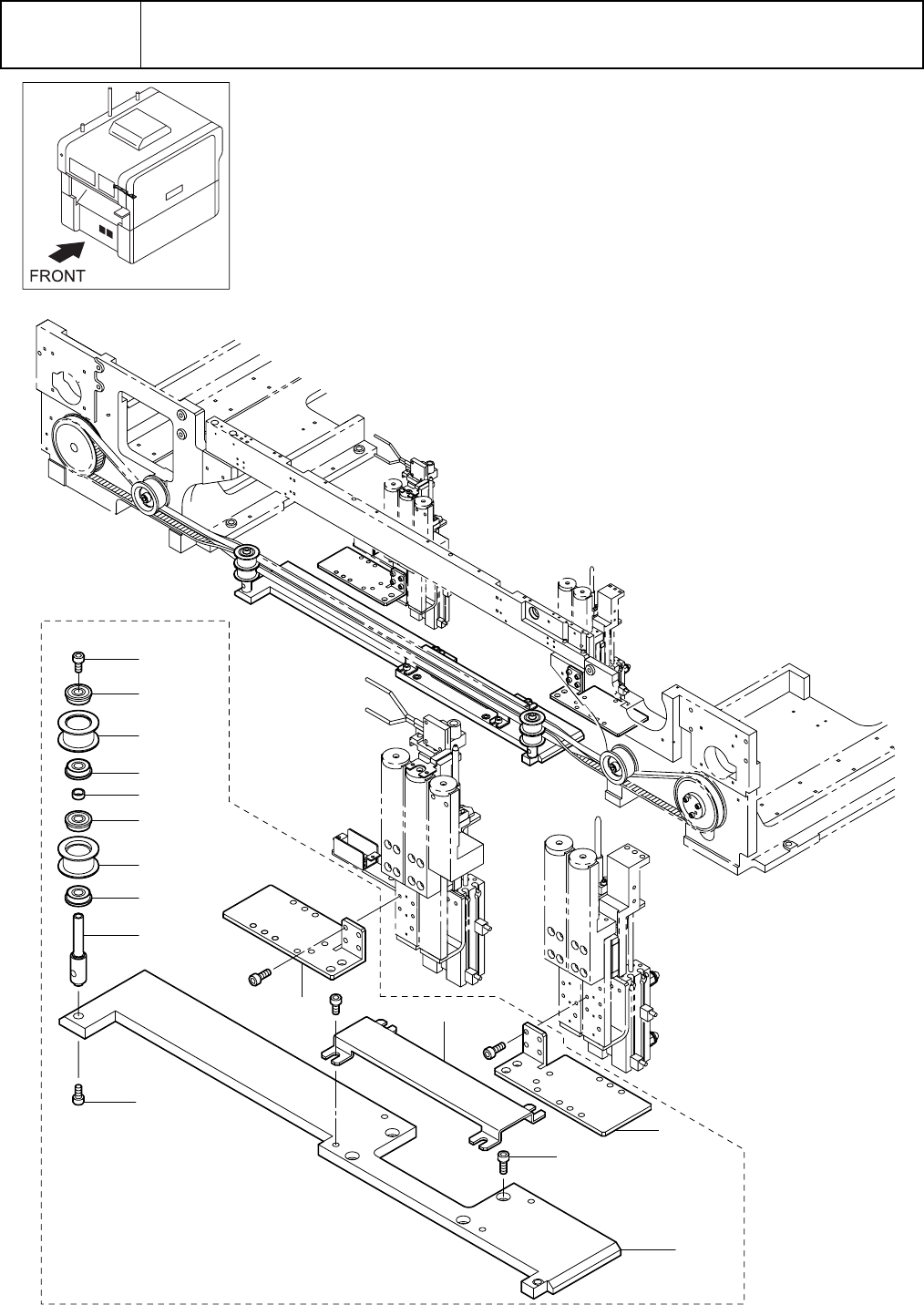 FRONT