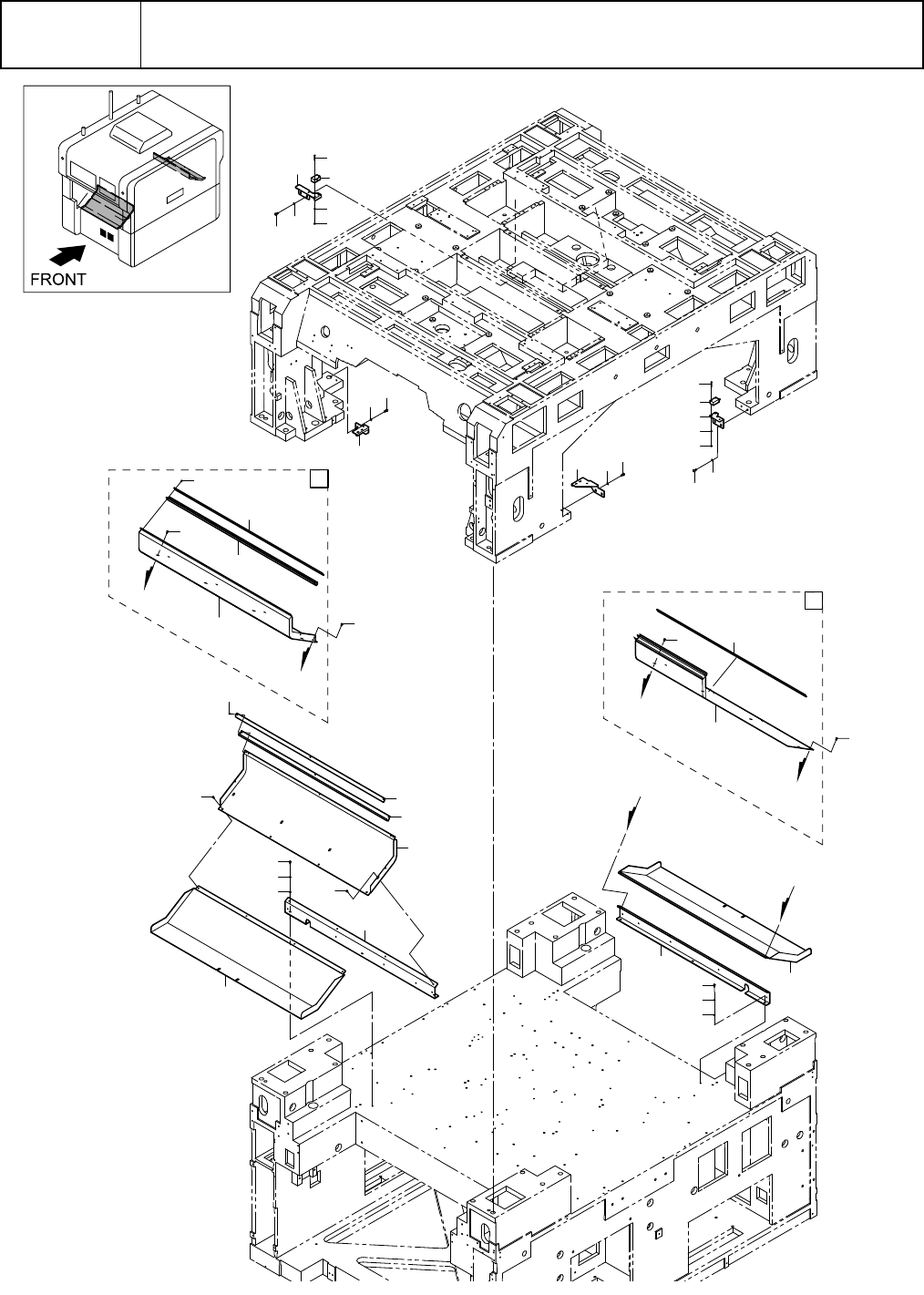 FRONT