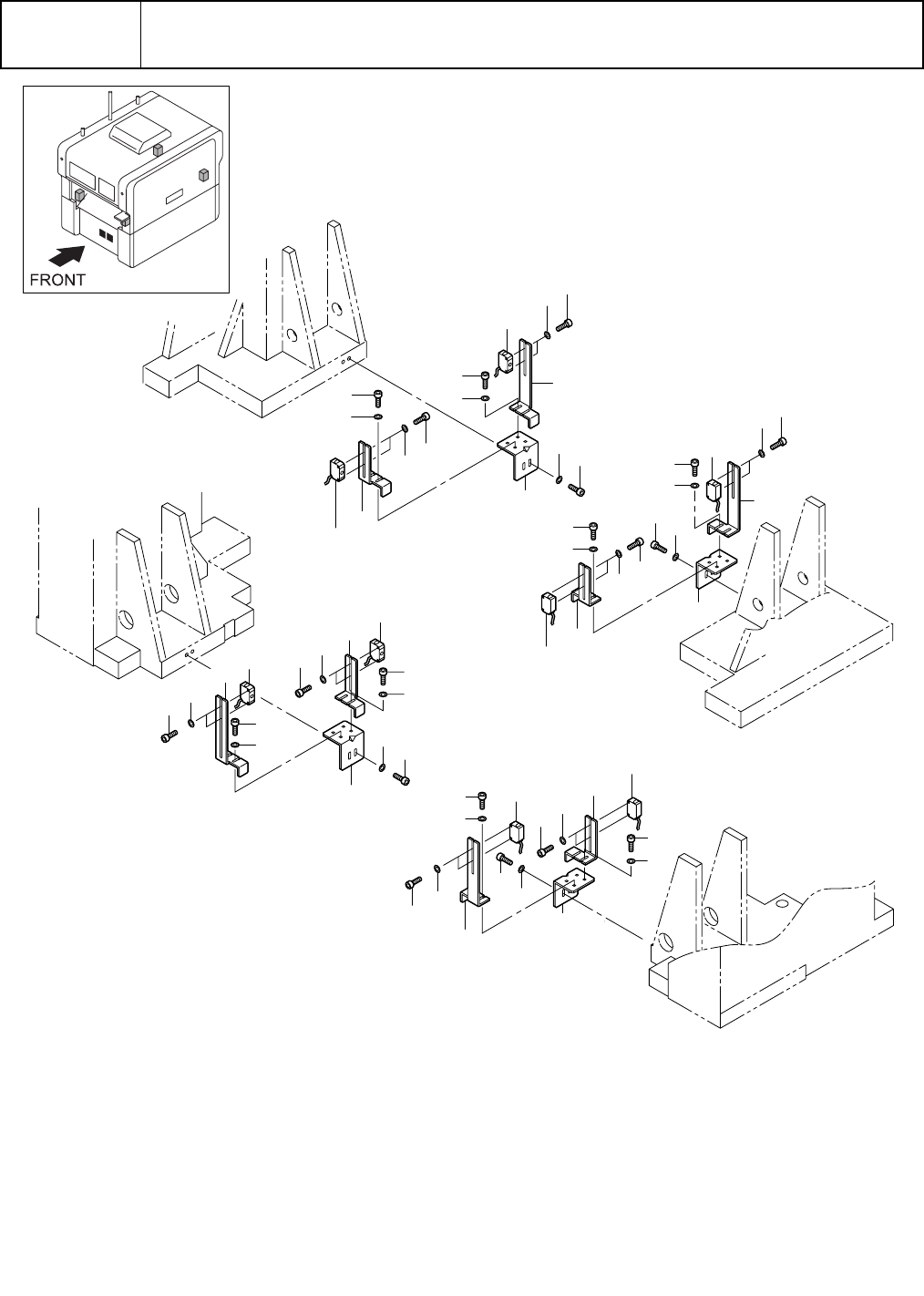 FRONT