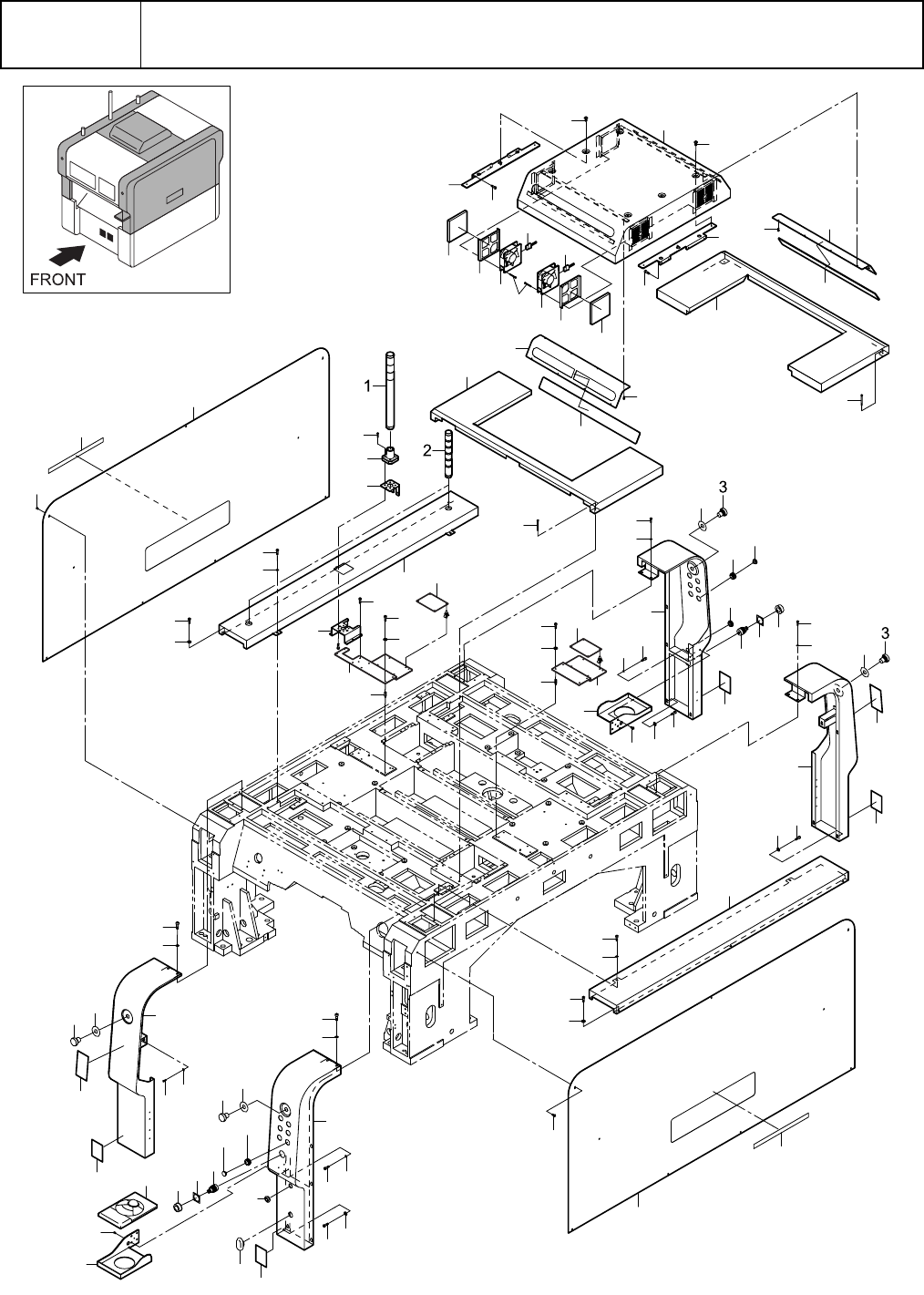 FRONT

1

2

3

3