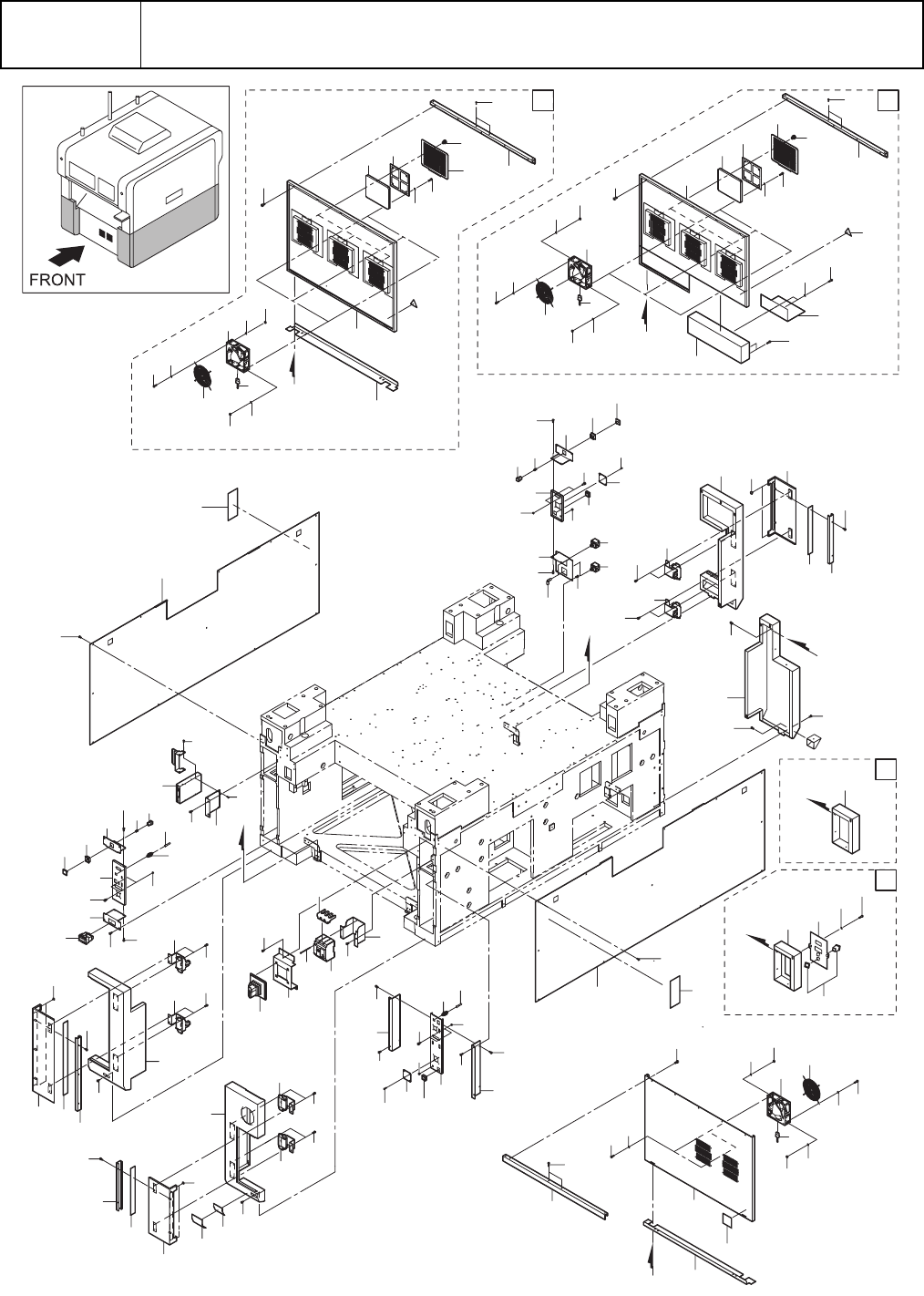 FRONT