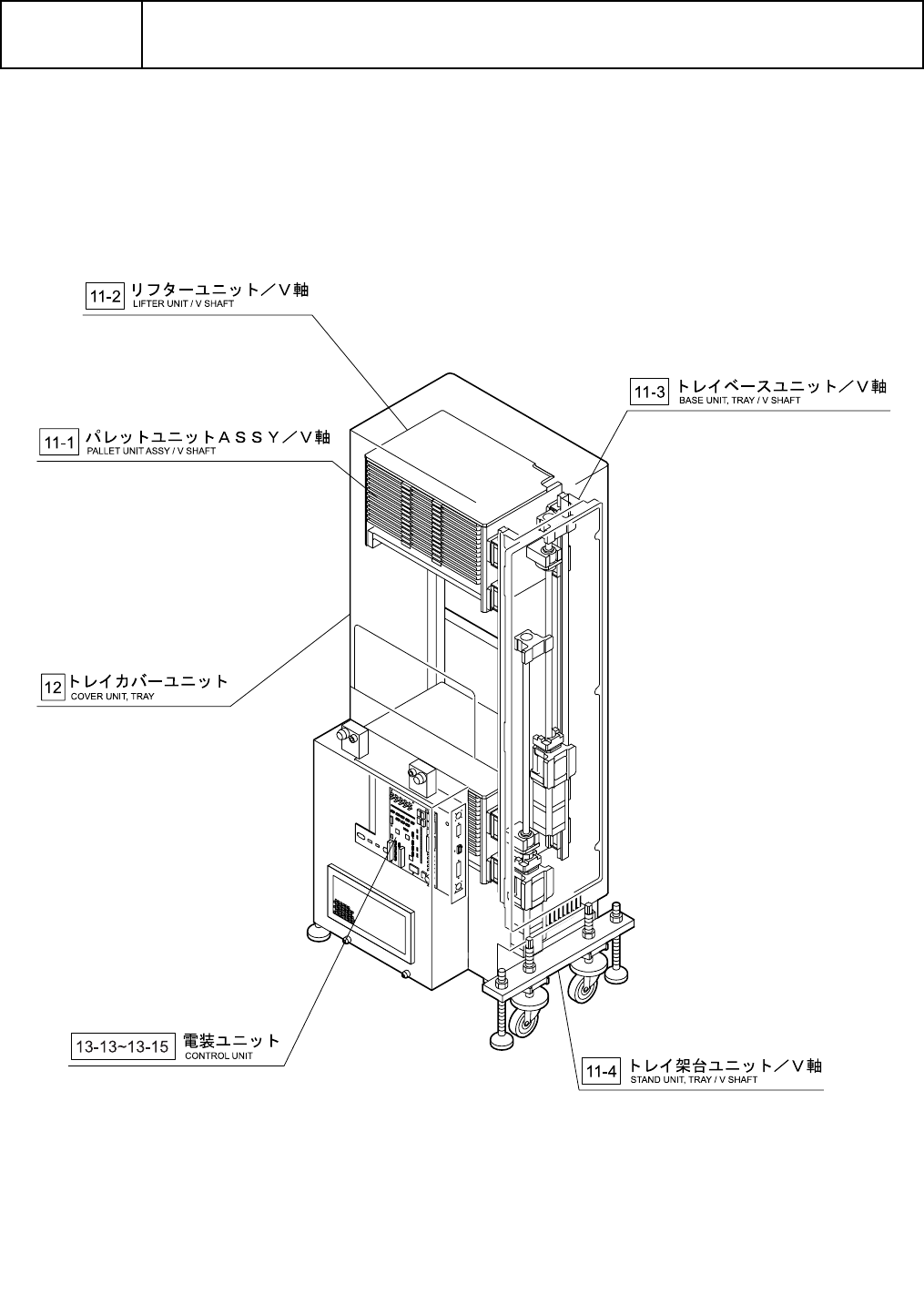 11-2 リフターユニット／Ｖ軸
LIFTER UNIT / V SHAFT

11-3 トレイベースユニット／Ｖ軸
BASE UNIT, TRAY / V SHAFT

11-1 パレットユニットＡＳＳＹ／Ｖ軸
PALLET UNIT ASSY / V SHAFT

12 トレイカバーユニット
COVER UNIT, TRAY

13-13~13-15 電装ユニット
CONTROL UNIT

11-4 トレイ架台ユニット／Ｖ軸
STAND UNIT, TRAY / V SHAFT