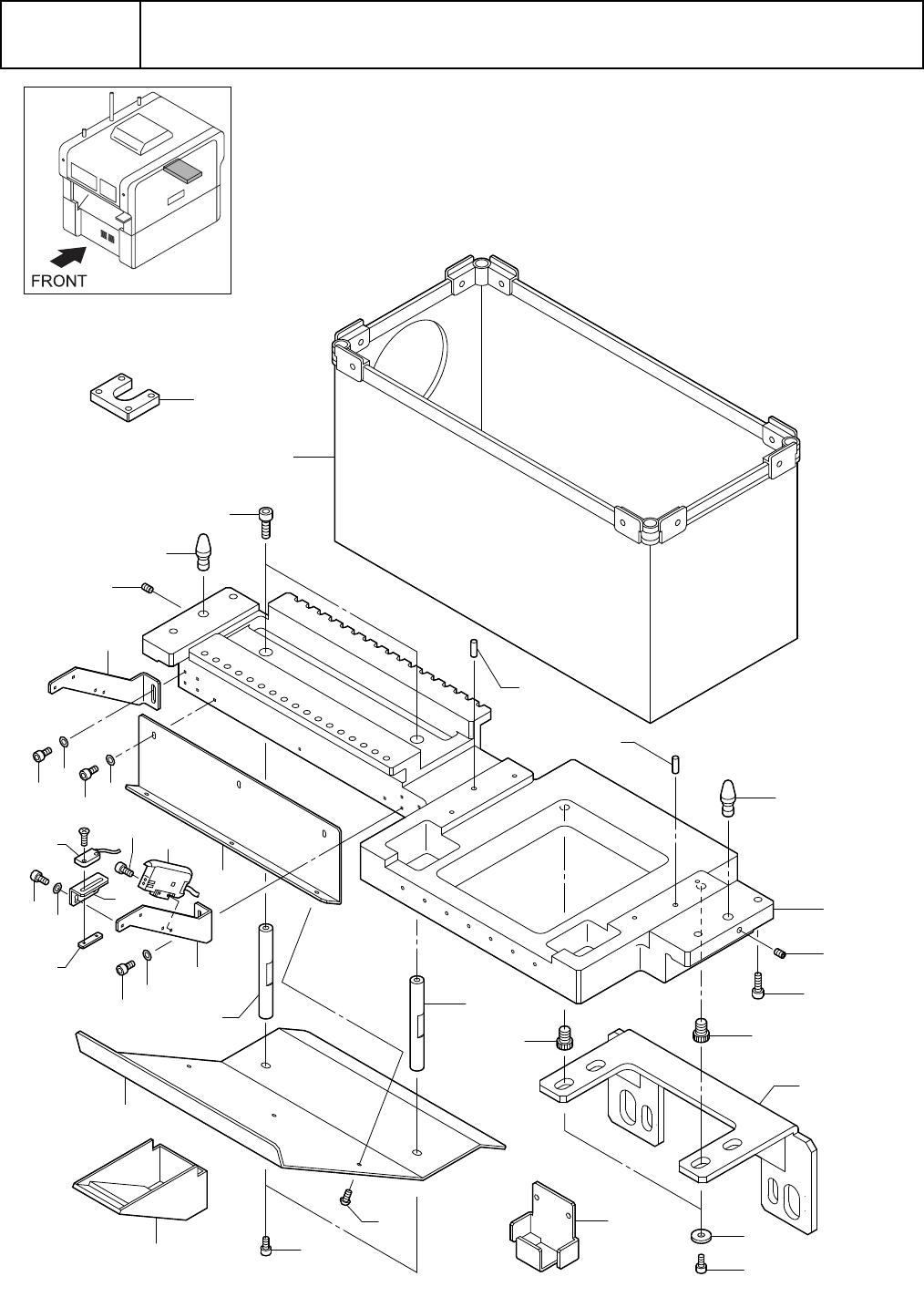 FRONT