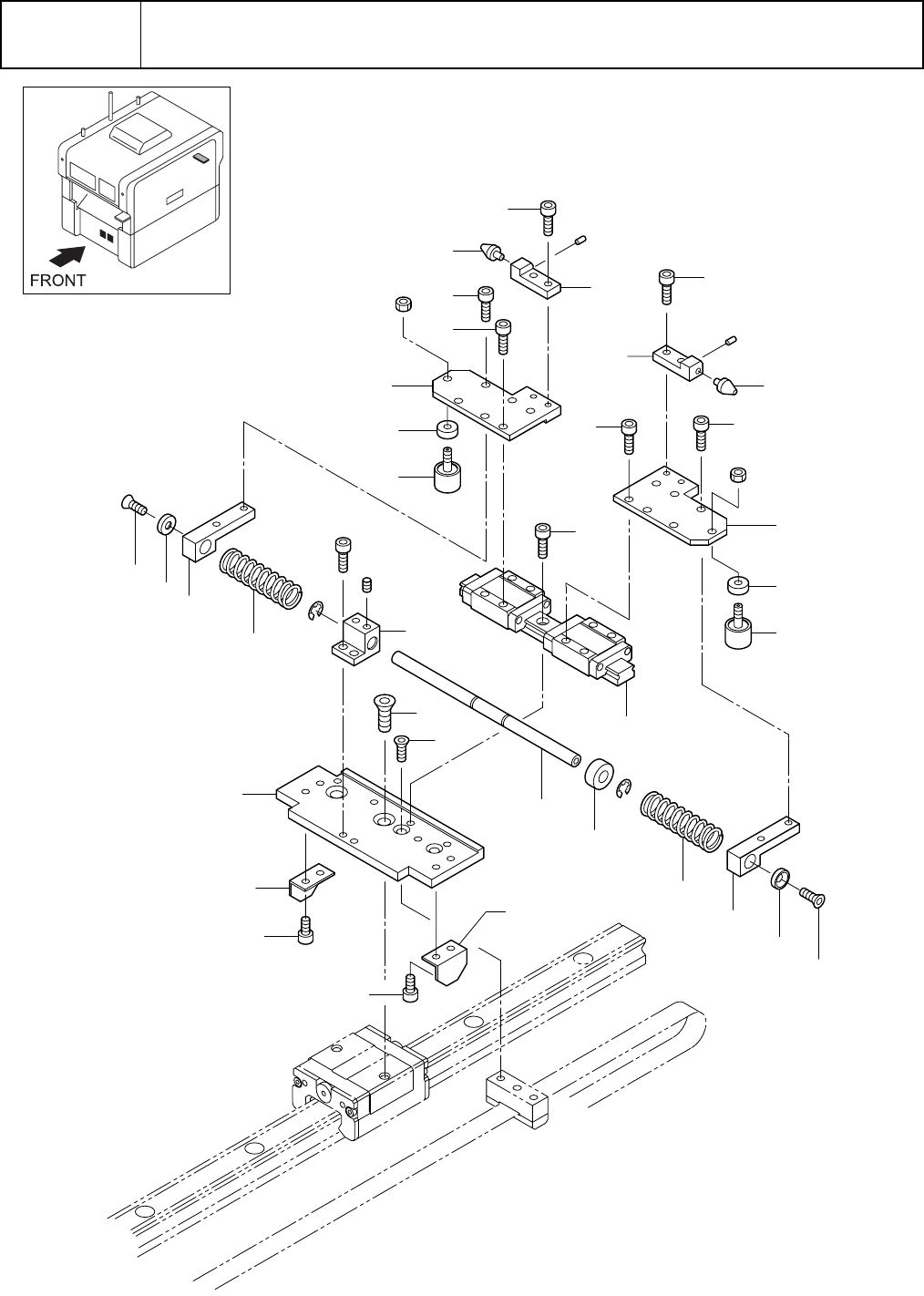 FRONT