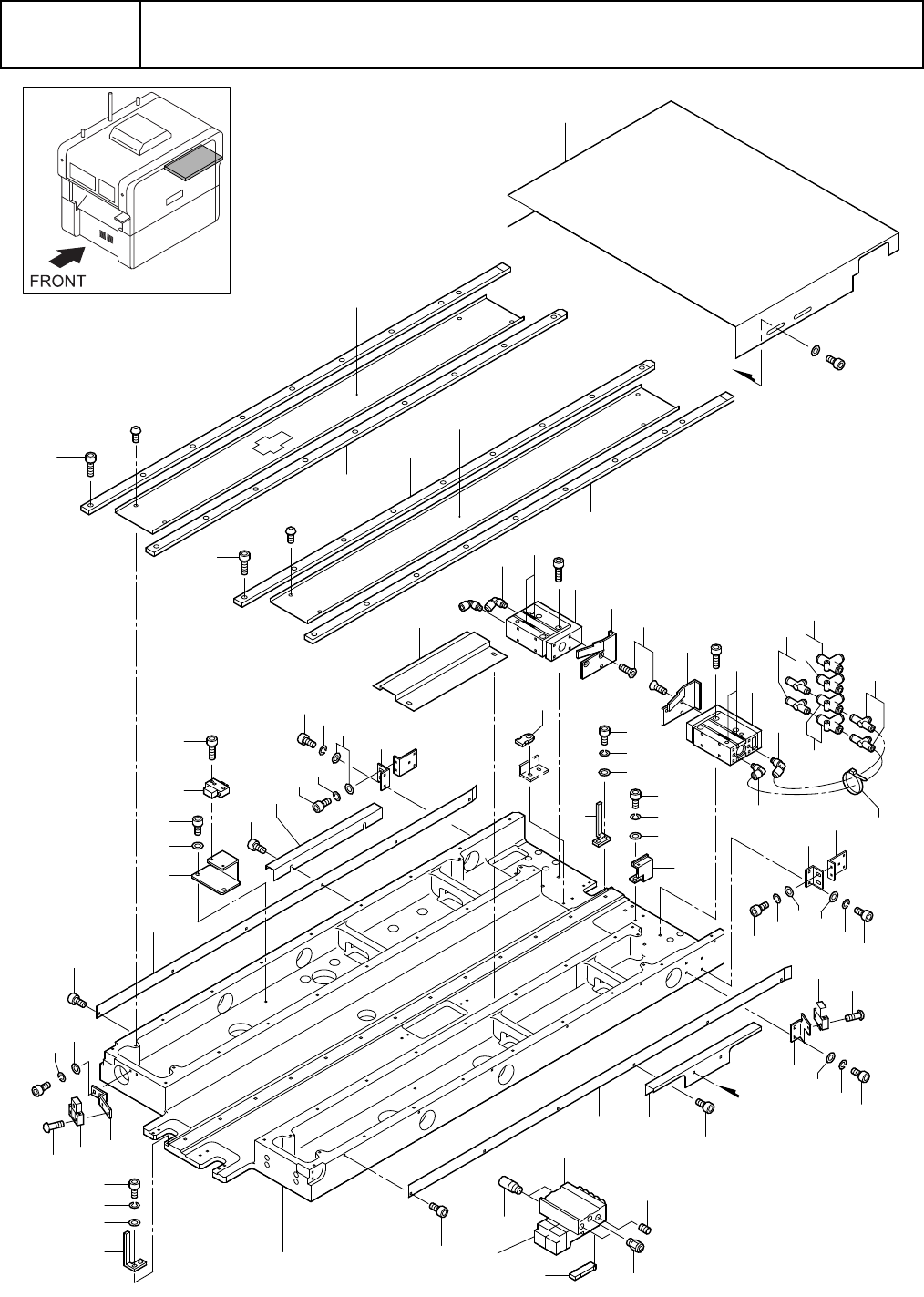 FRONT