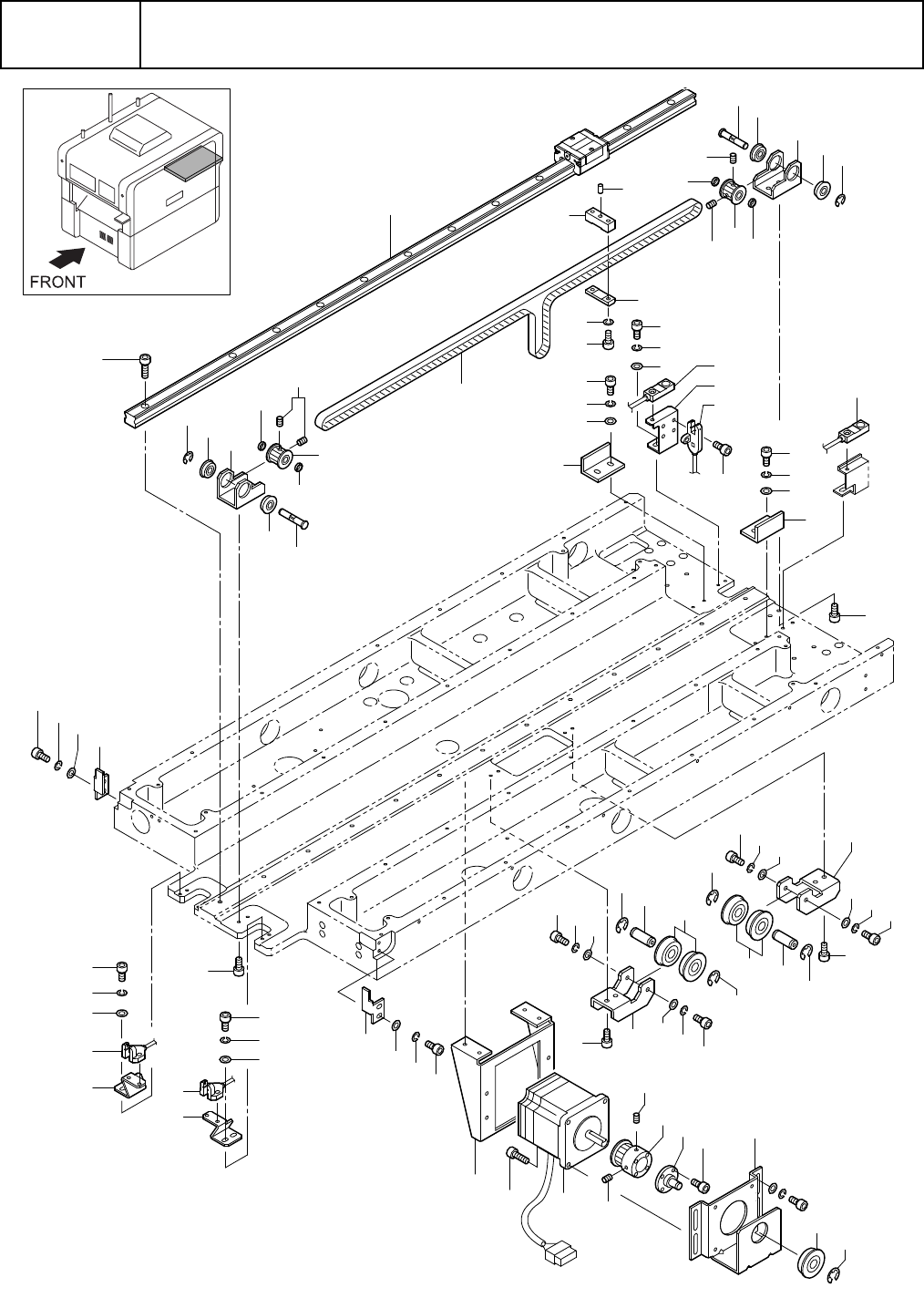 FRONT