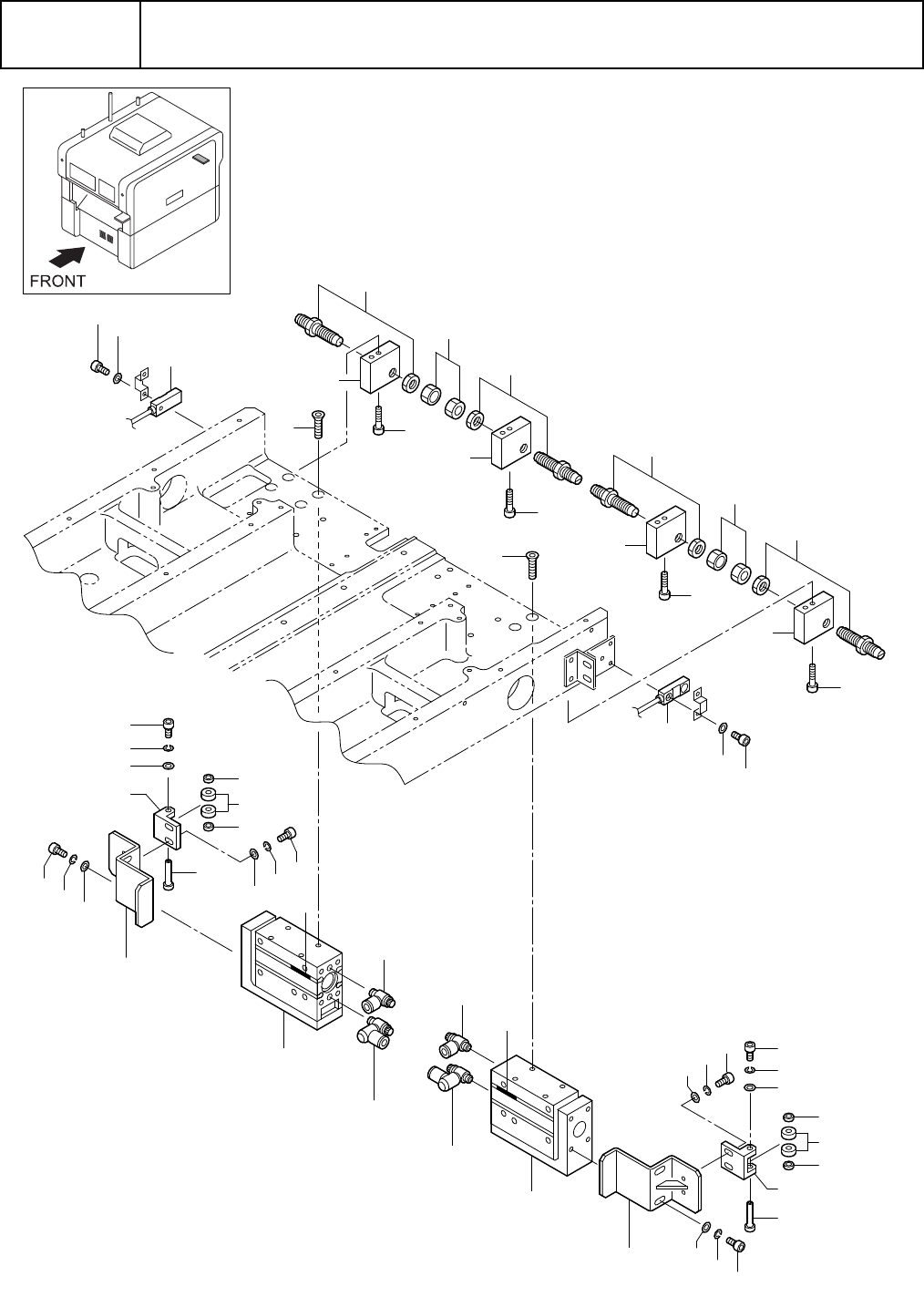 FRONT