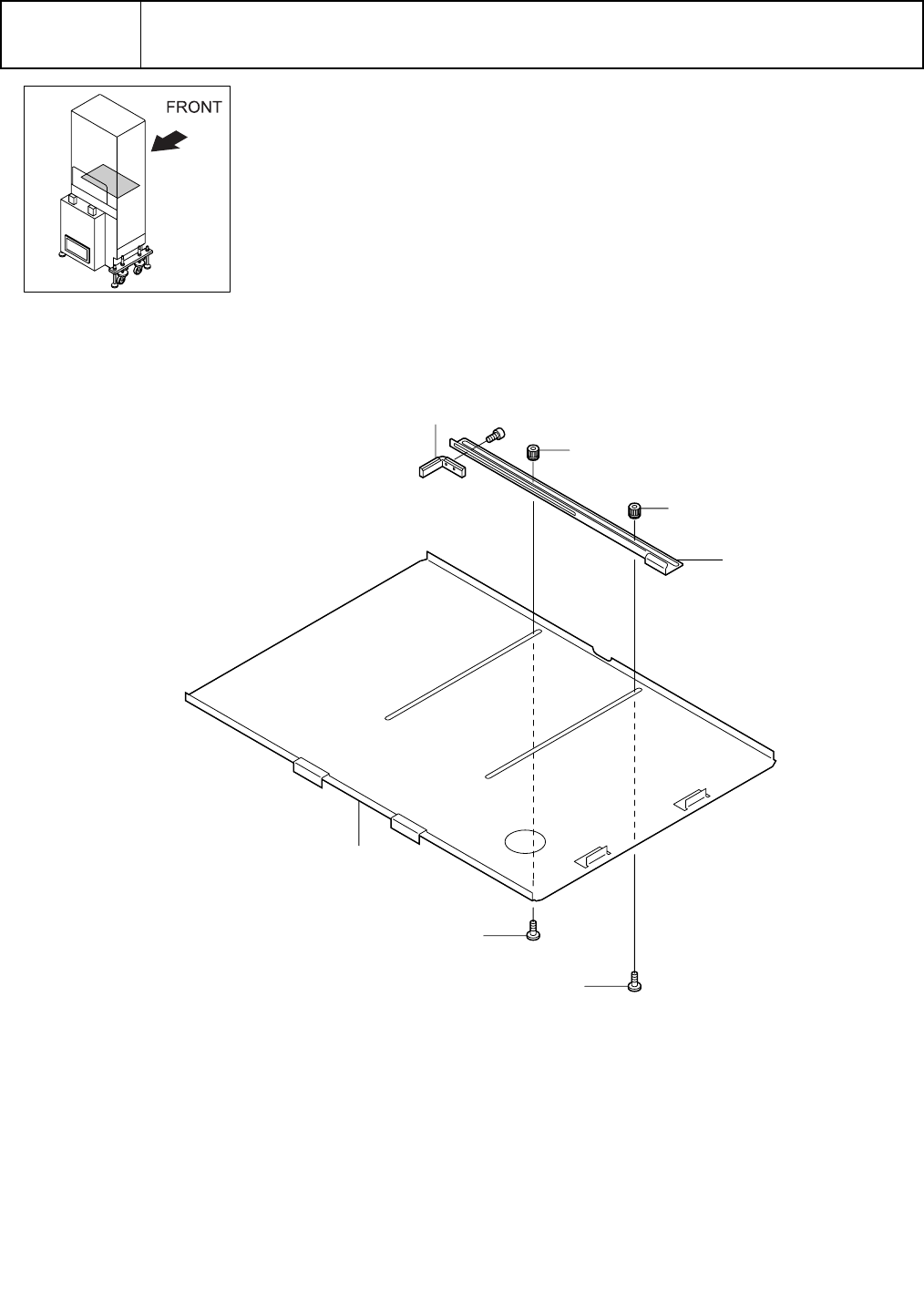 FRONT