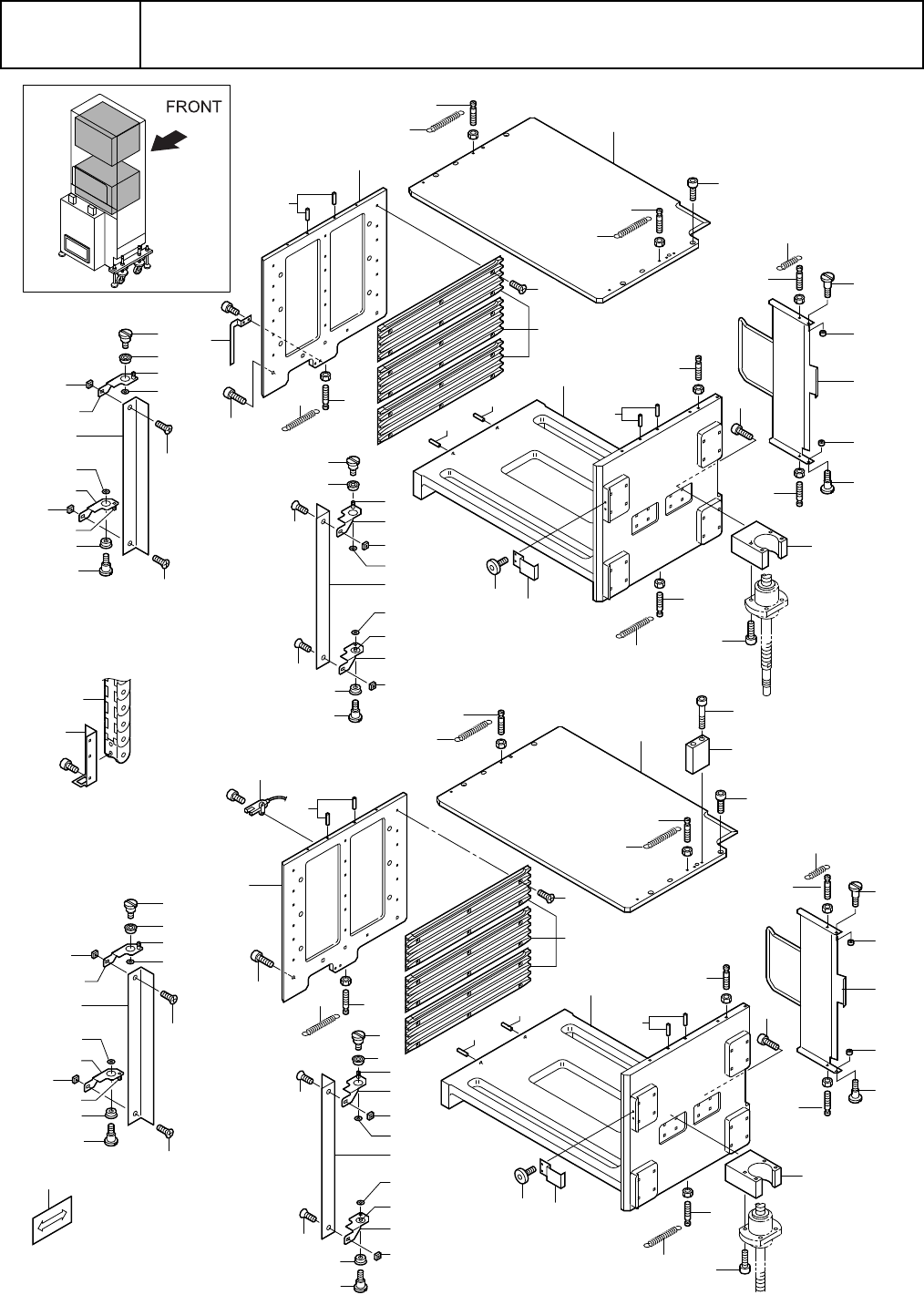 FRONT