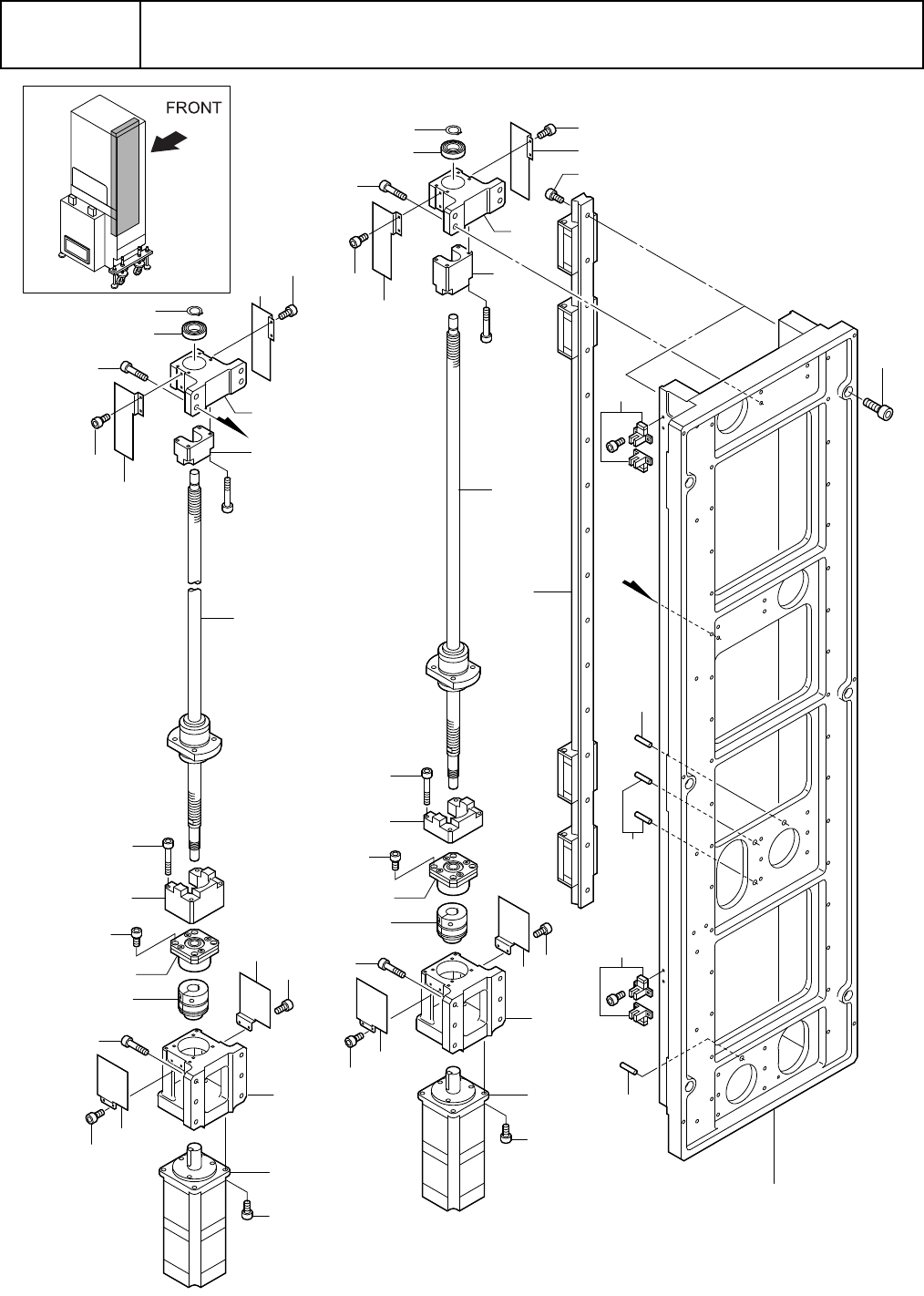 FRONT