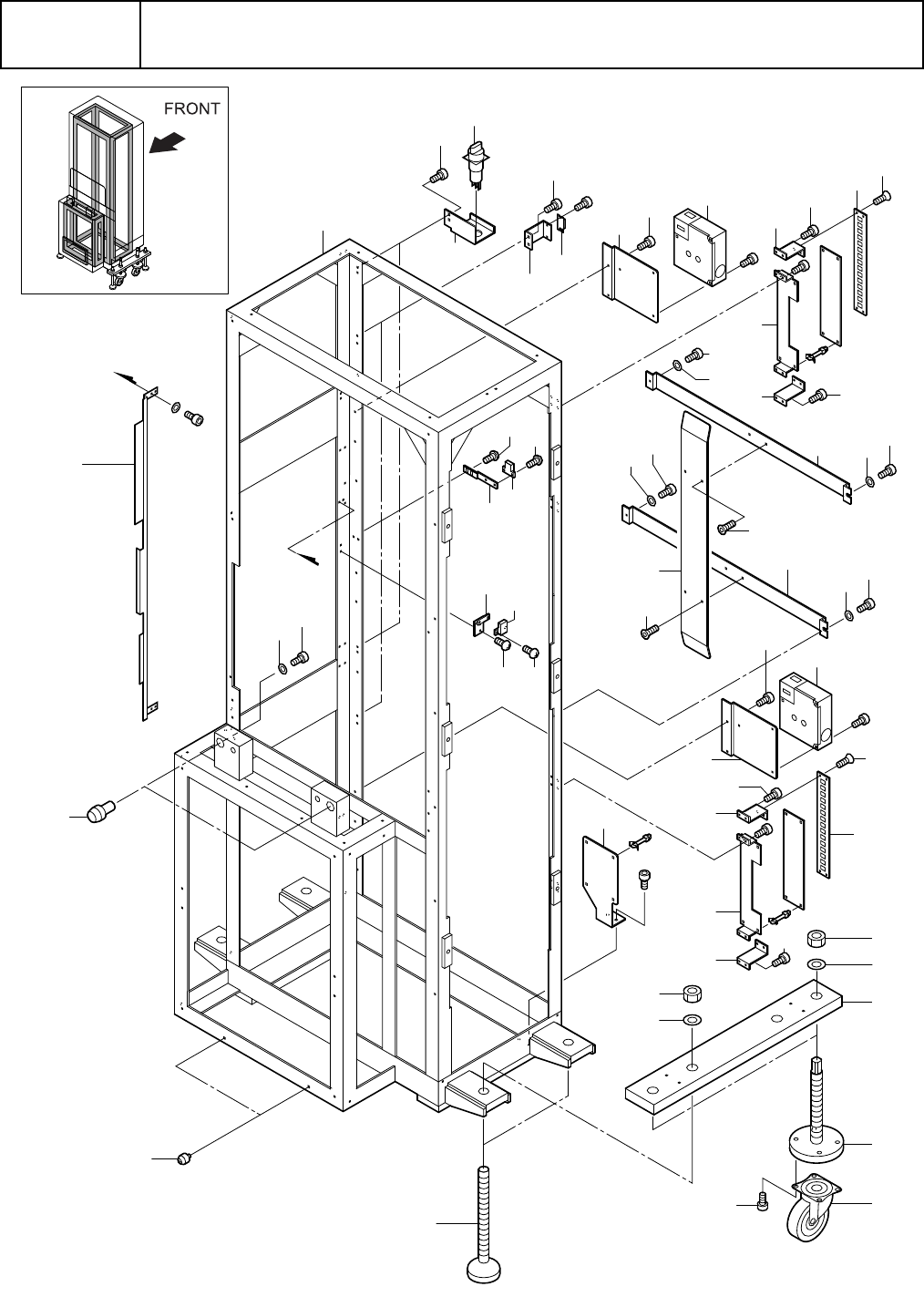 FRONT