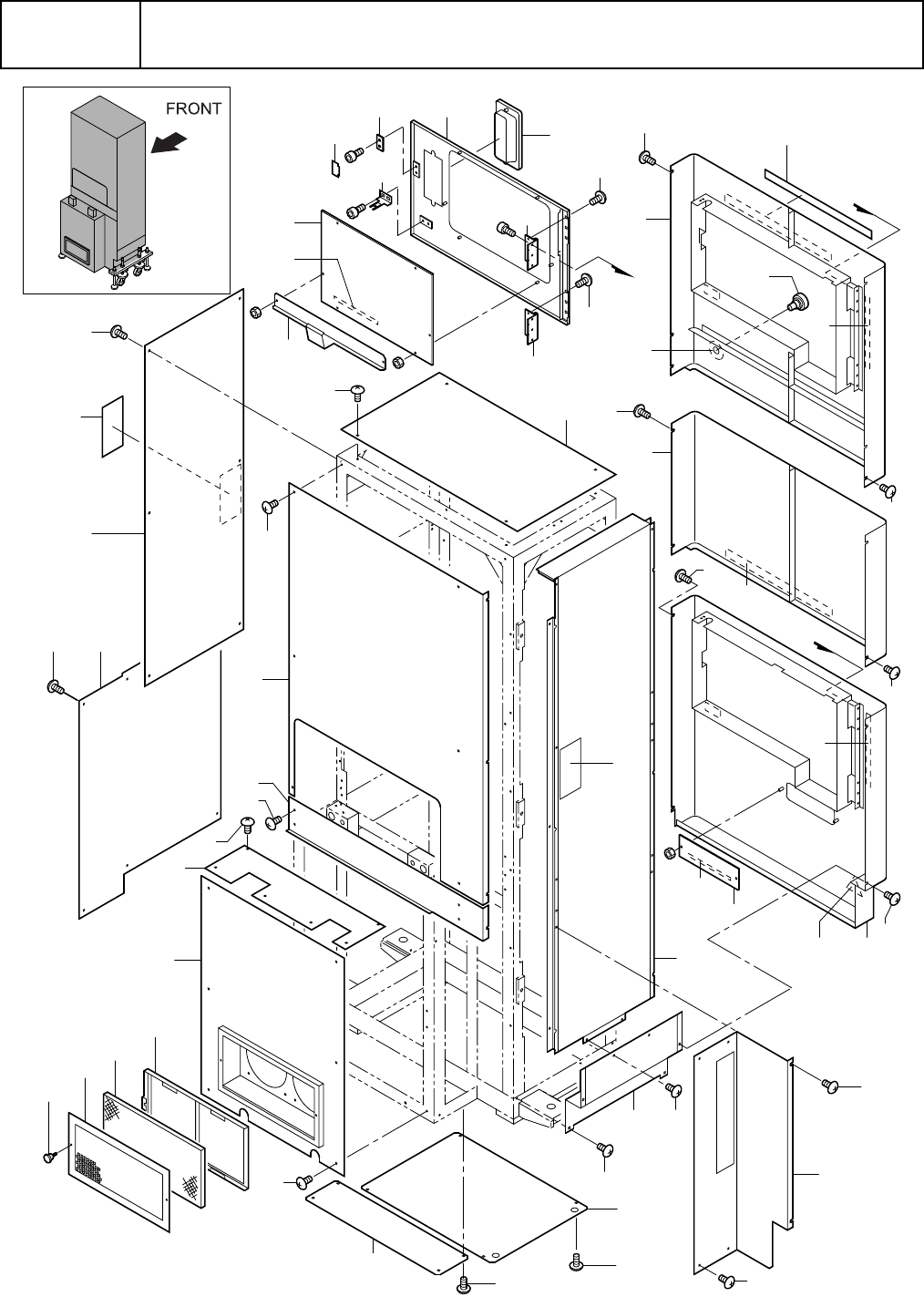 FRONT