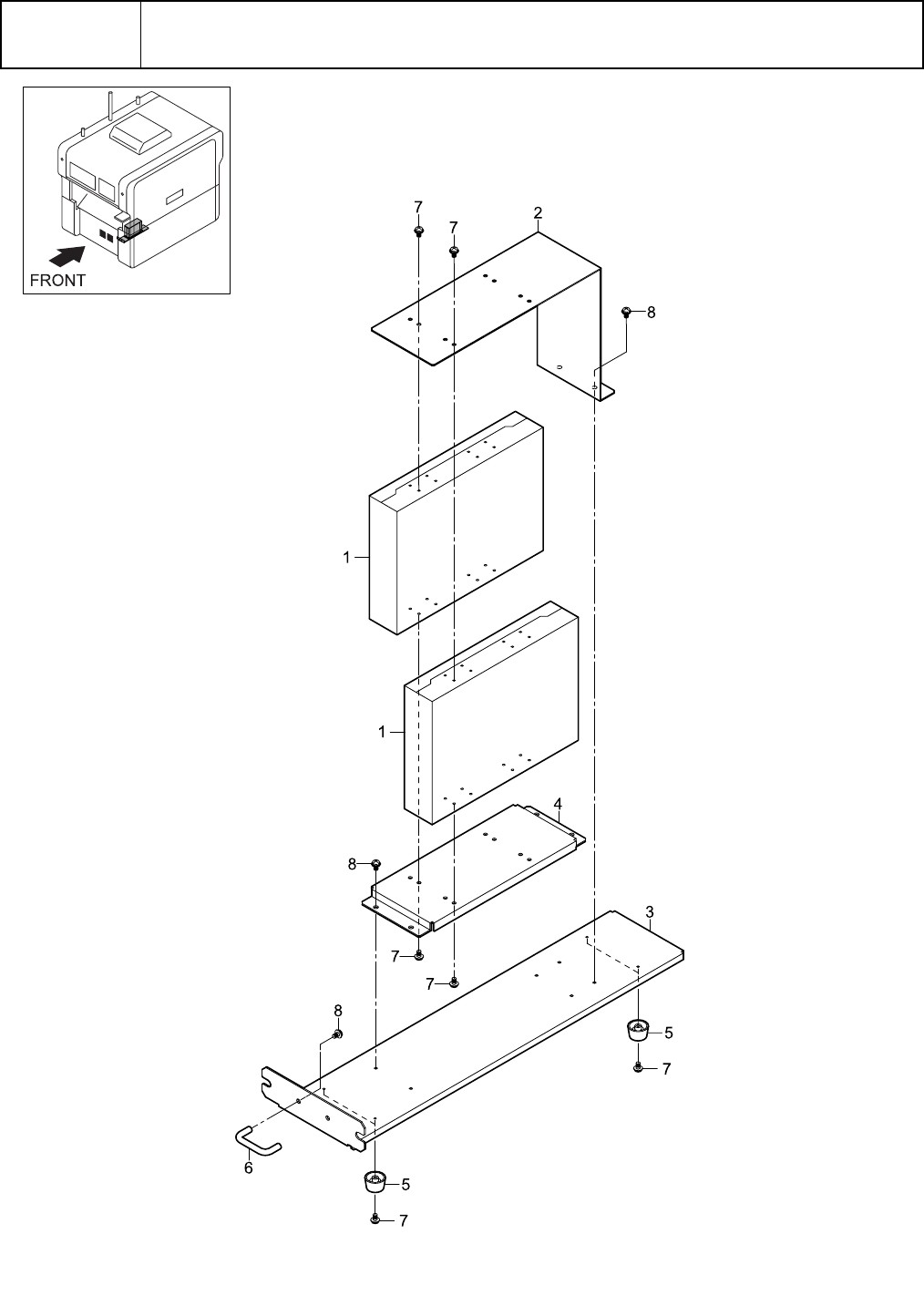 FRONT

7
7
2
8
1
1
4
8
3
7
7
8
5
7
6
5
7