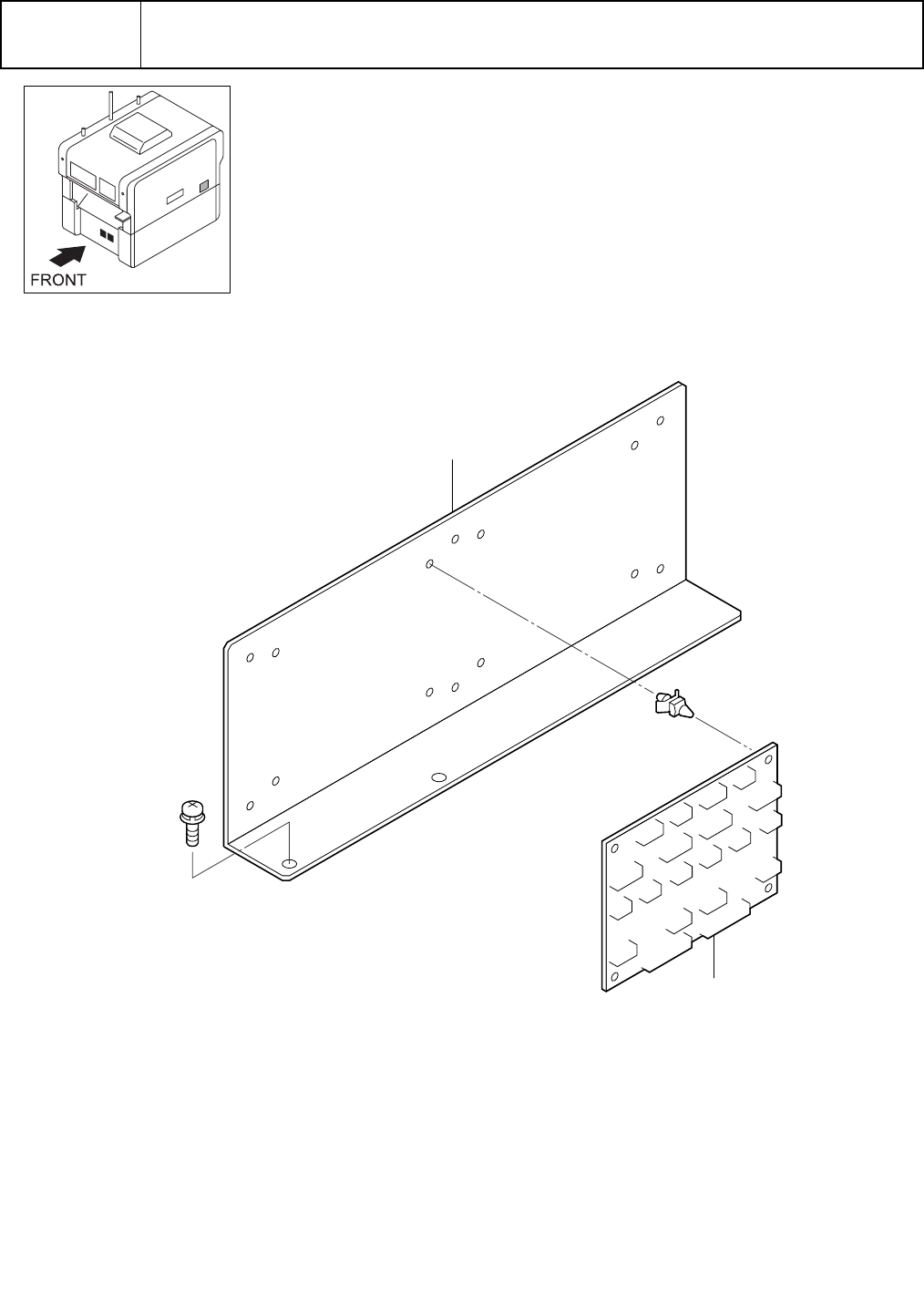 FRONT