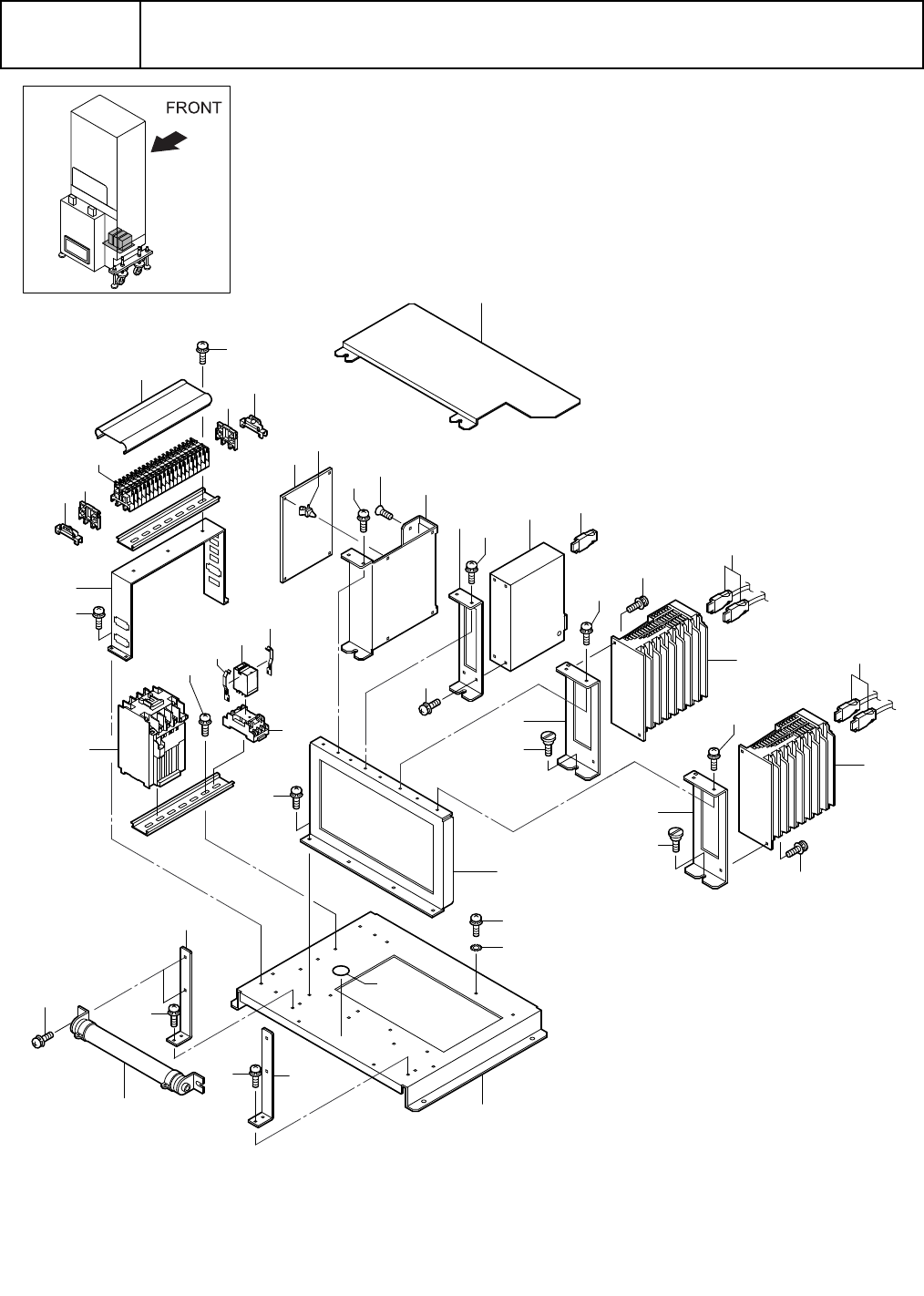 FRONT