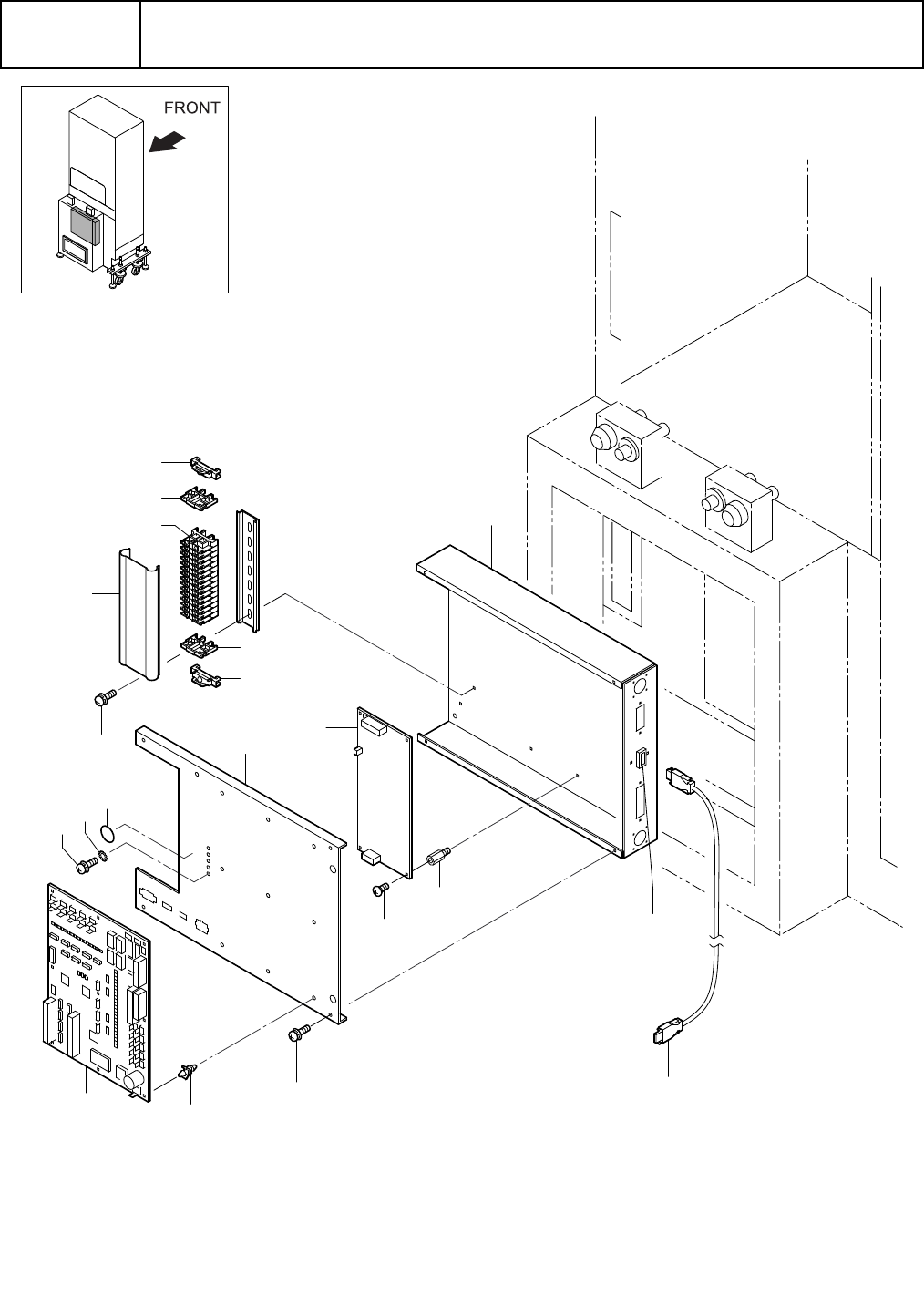 FRONT