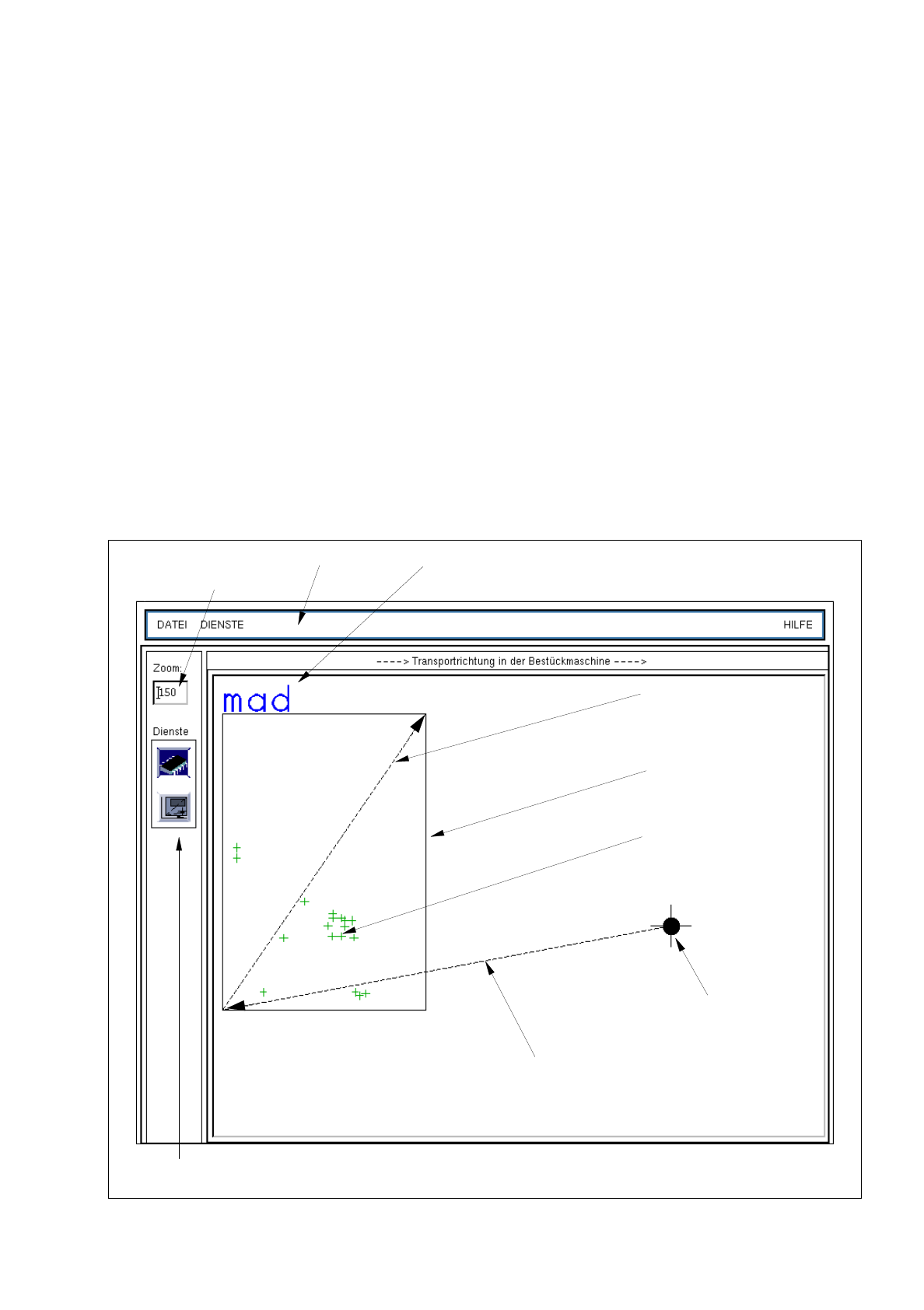 DATEI DIENSTE HILFE

Zoom:

150

Dienste

----> Transportrichtung in der Bestückmaschine ---->

mad