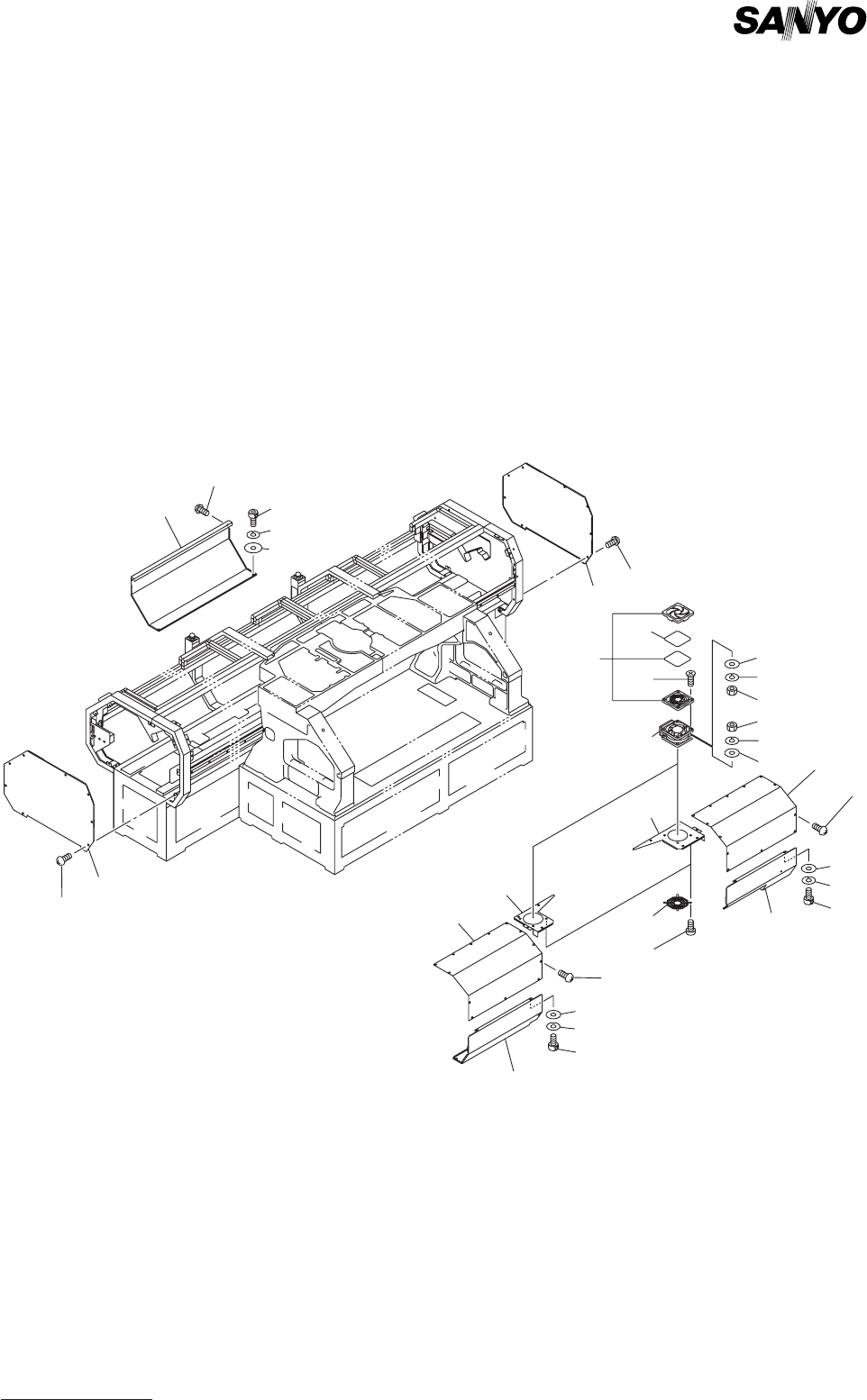 SANYO