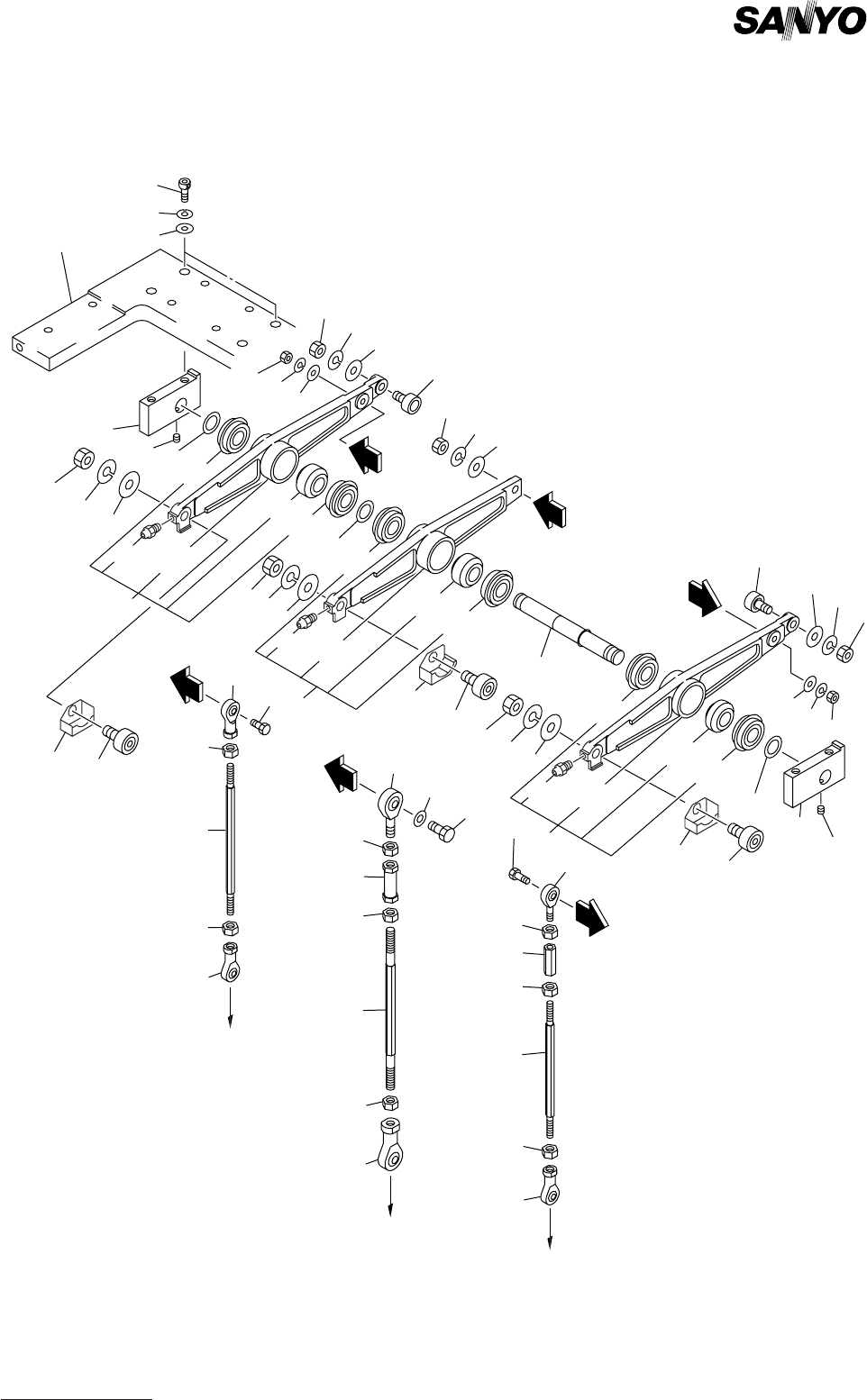 SANYO