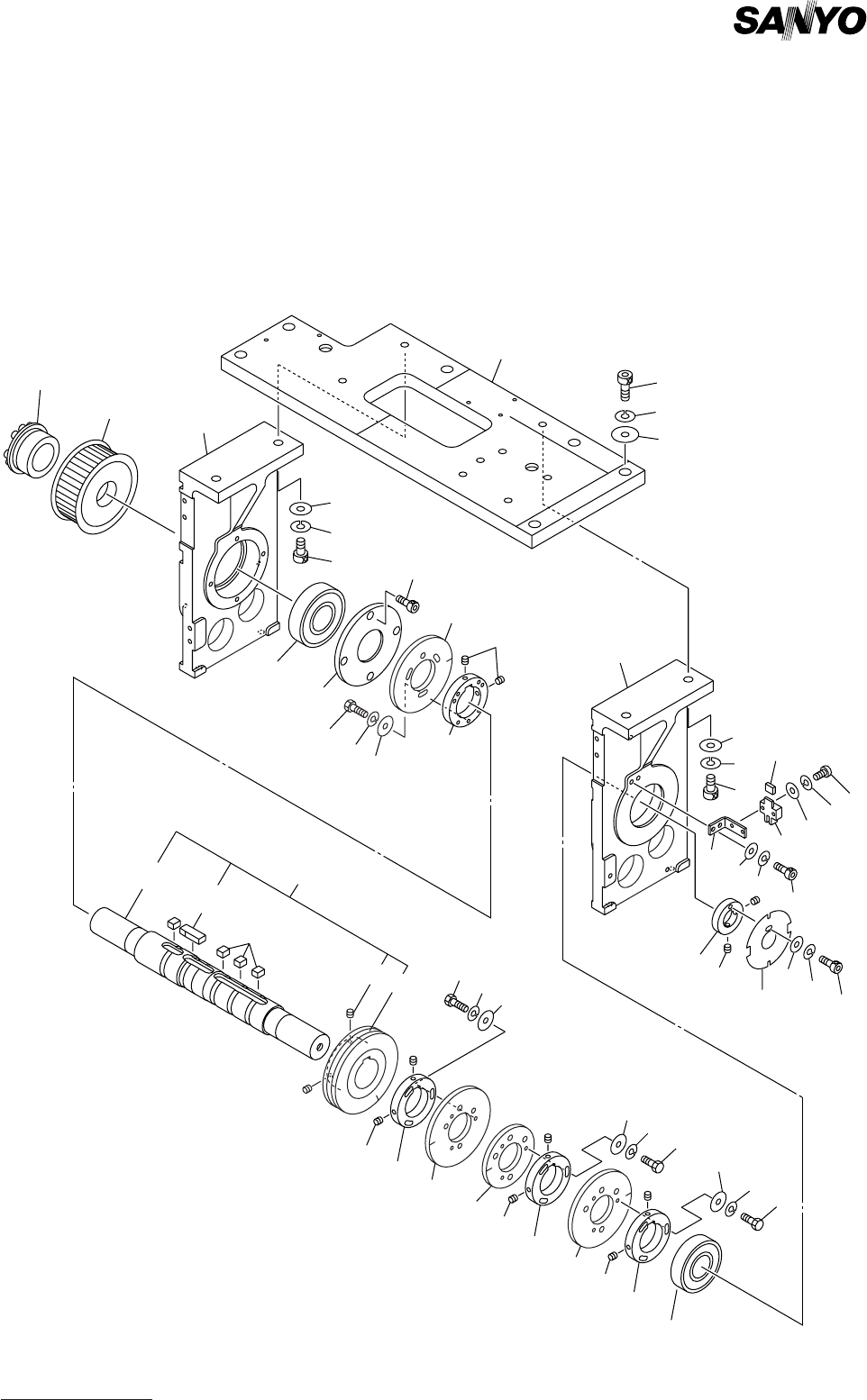 SANYO