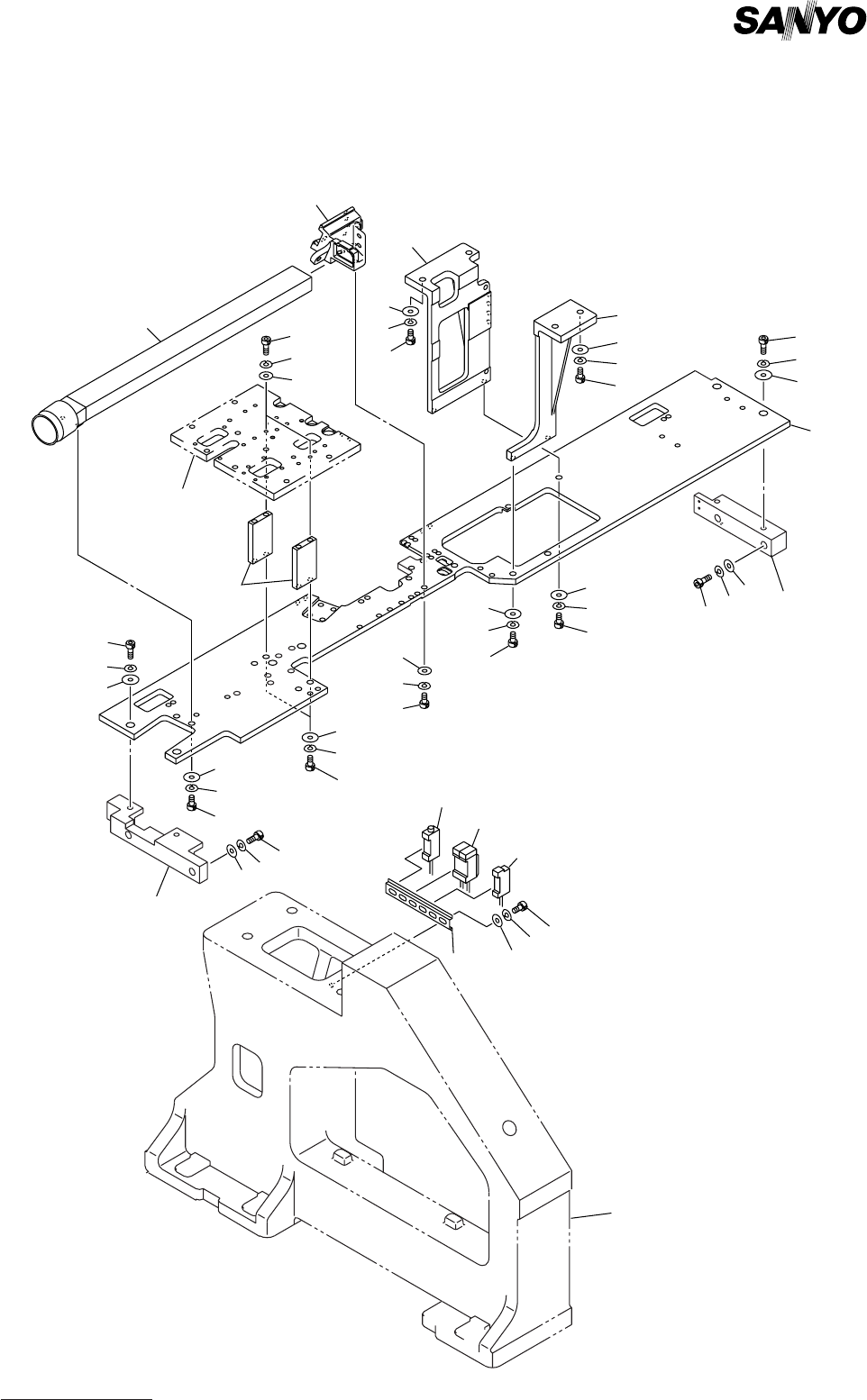 SANYO