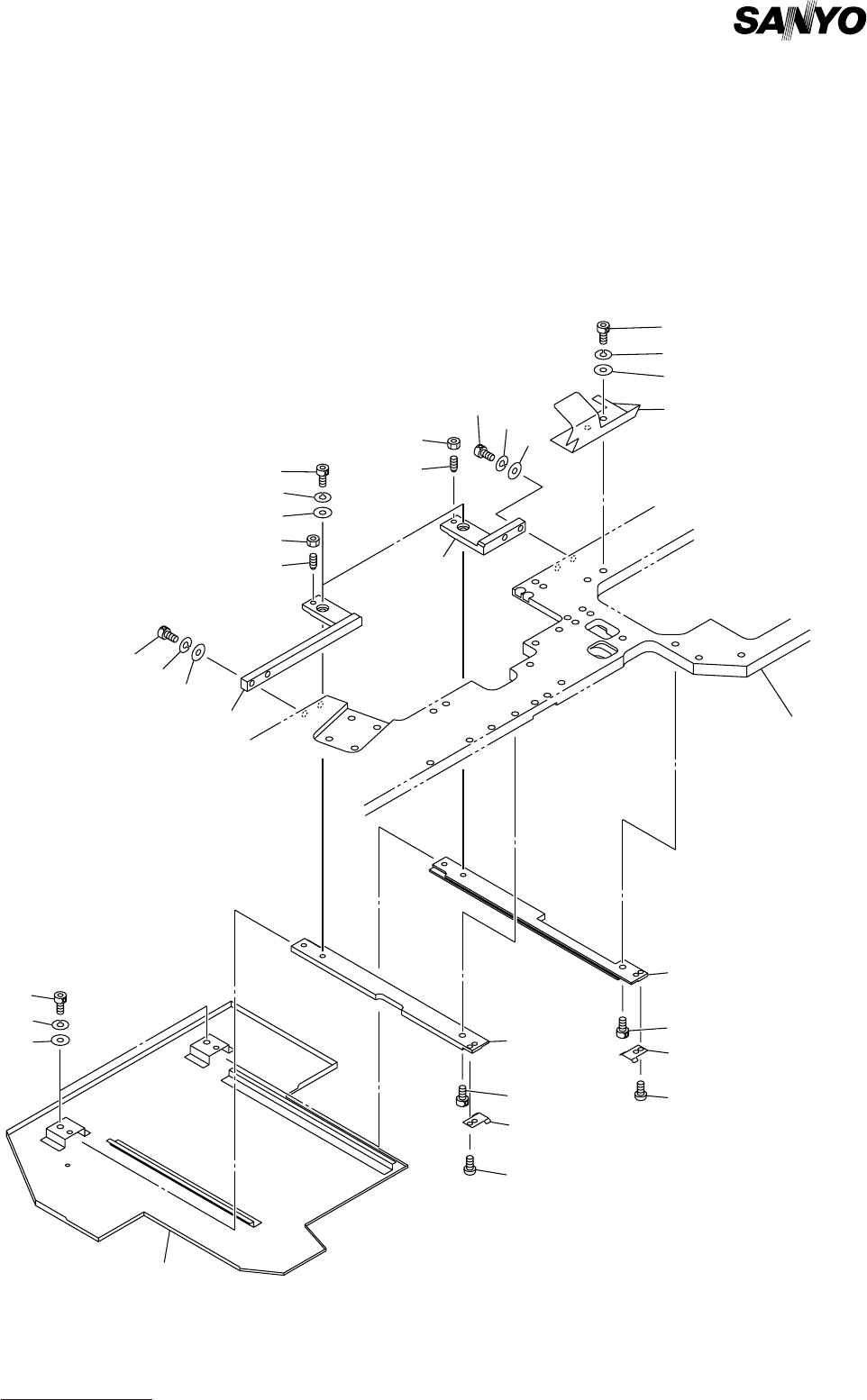 SANYO