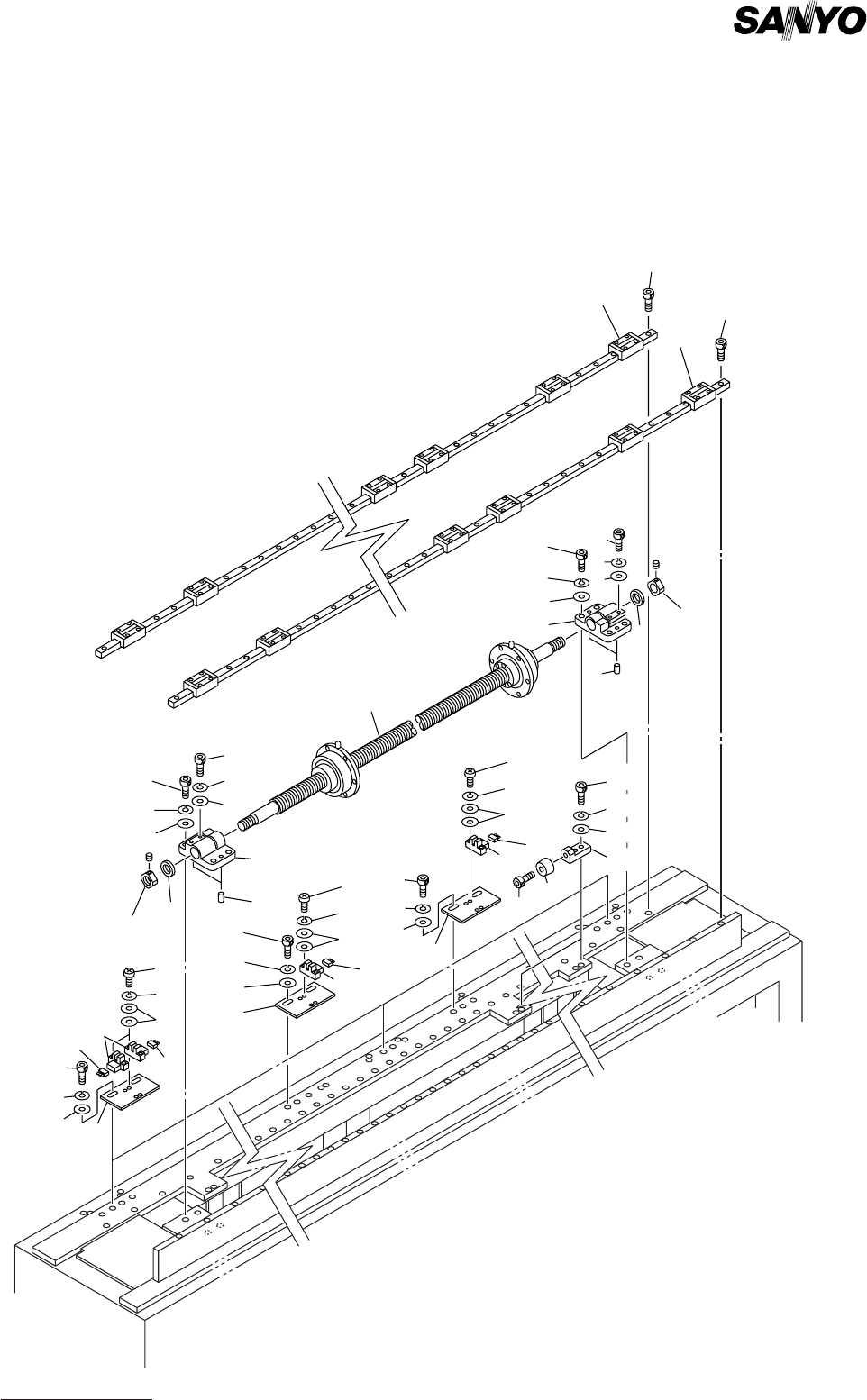 SANYO