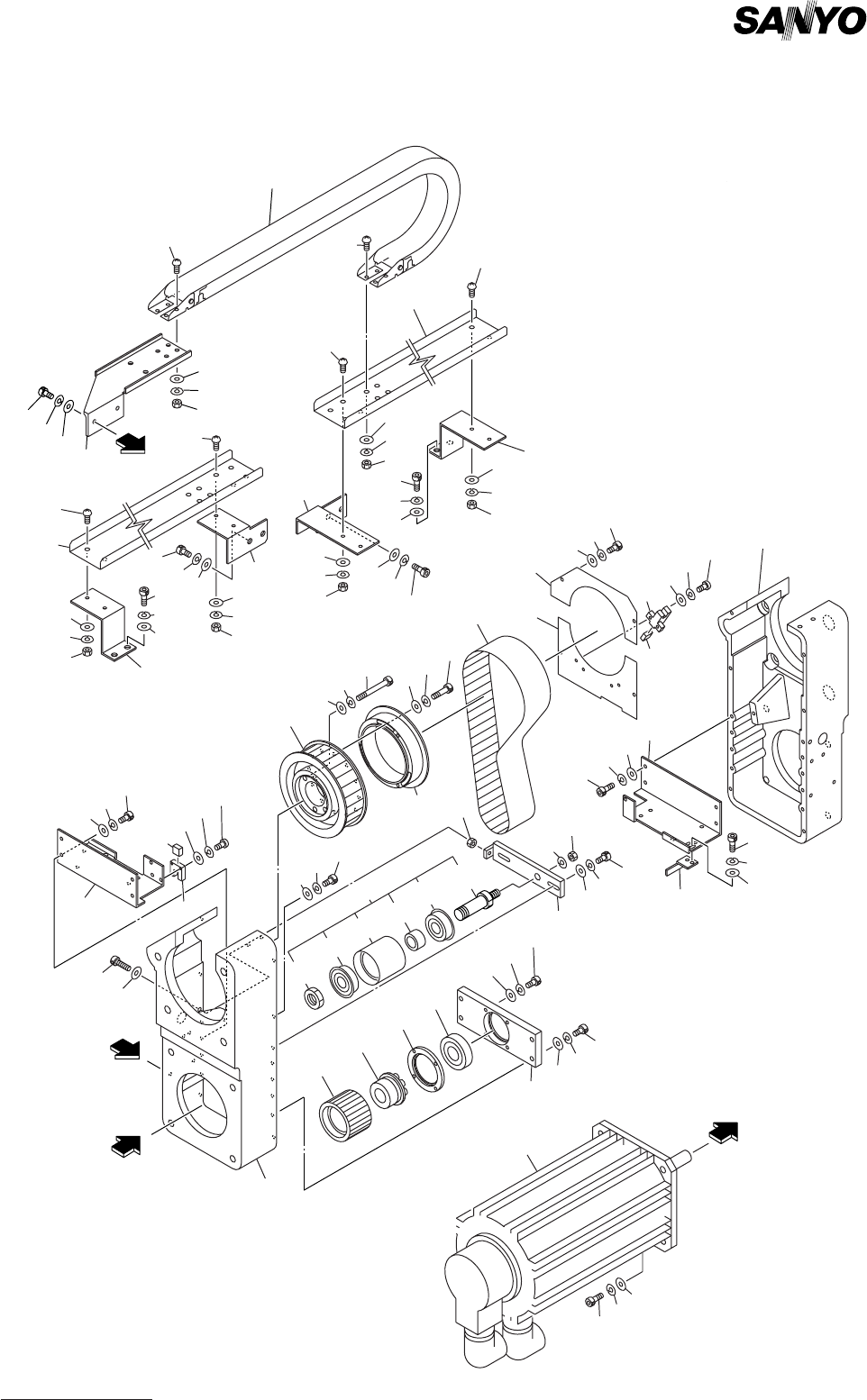 SANYO