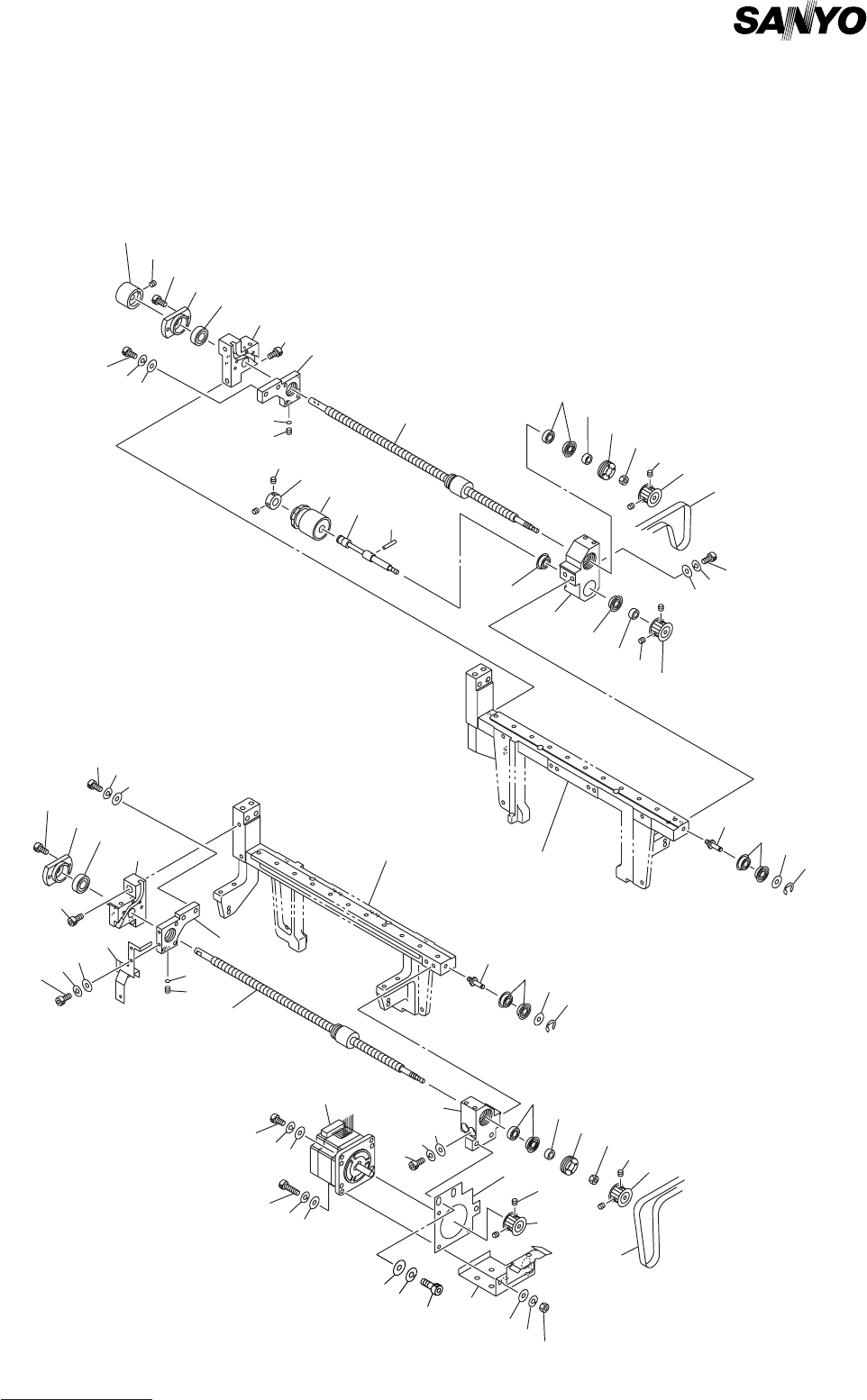 SANYO