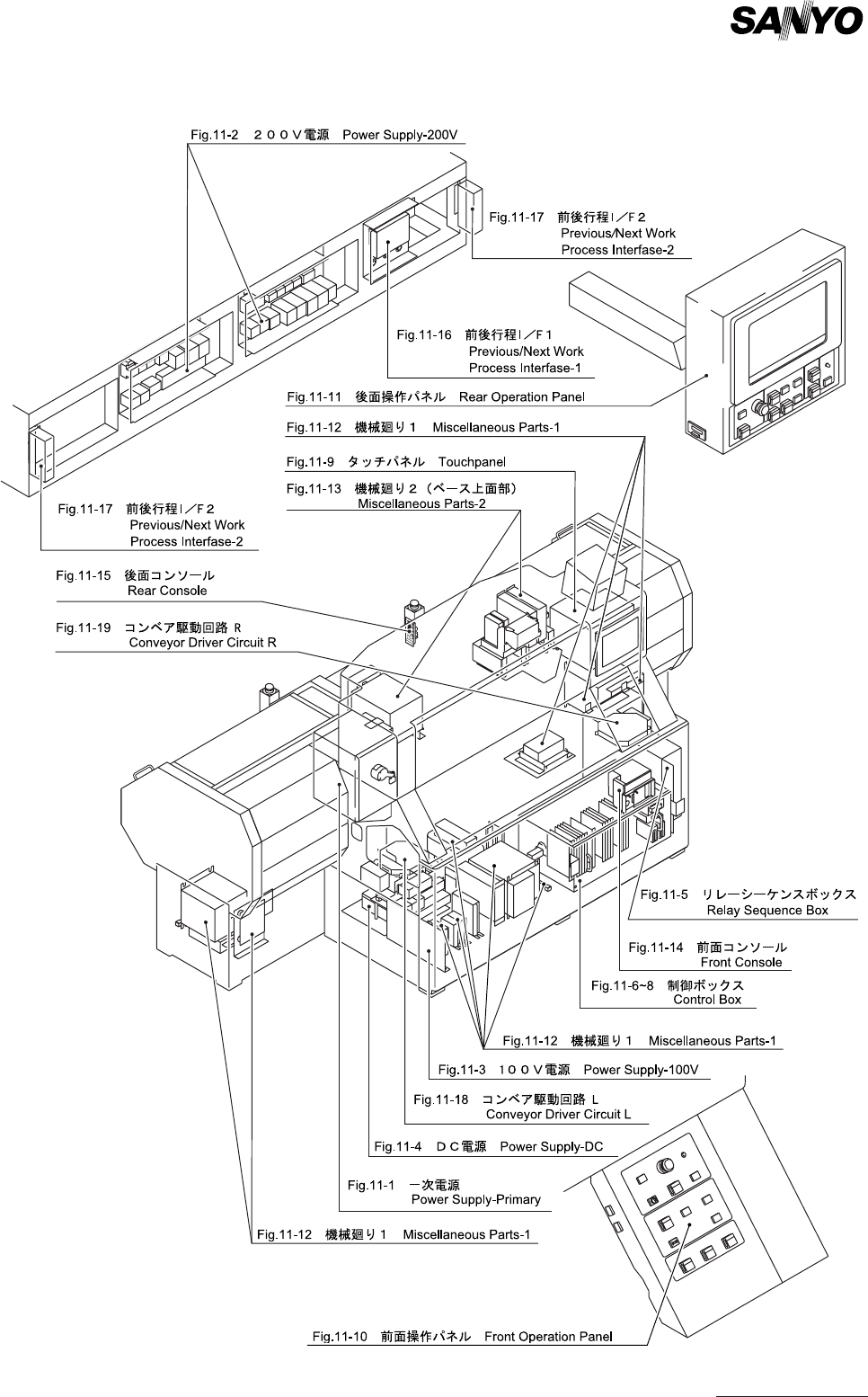 SANYO

Fig.11-2　２００Ｖ電源　Power Supply-200V

Fig.11-17　前後行程Ｉ／Ｆ２
Previous/Next Work
Process Interfase-2

Fig.11-16　前後行程Ｉ／Ｆ１
Previous/Next Work
Process Interfase-1

Fig.11-11　後面操作パネル　Rear Operation Panel

Fig.11-12　機械廻り１　Miscellaneous Parts-1

Fig.11-9　タッチパネル　Touchpanel

Fig.11-13　機械廻り２（ベース上面部）
Miscellaneous Parts-2

Fig.11-17　前後行程Ｉ／Ｆ２
Previous/Next Work
Process Interfase-2

Fig.11-15　後面コンソール
Rear Console

Fig.11-19　コンベア駆動回路 R
Conveyor Driver Circuit R

Fig.11-5　リレーシーケンスボックス
Relay Sequence Box

Fig.11-14　前面コンソール
Front Console

Fig.11-6~8　制御ボックス
Control Box

Fig.11-12　機械廻り１　Miscellaneous Parts-1

Fig.11-3　１００Ｖ電源　Power Supply-100V

Fig.11-18　コンベア駆動回路 L
Conveyor Driver Circuit L

Fig.11-4　ＤＣ電源　Power Supply-DC

Fig.11-1　一次電源
Power Supply-Primary

Fig.11-12　機械廻り１　Miscellaneous Parts-1

Fig.11-10　前面操作パネル　Front Operation Panel