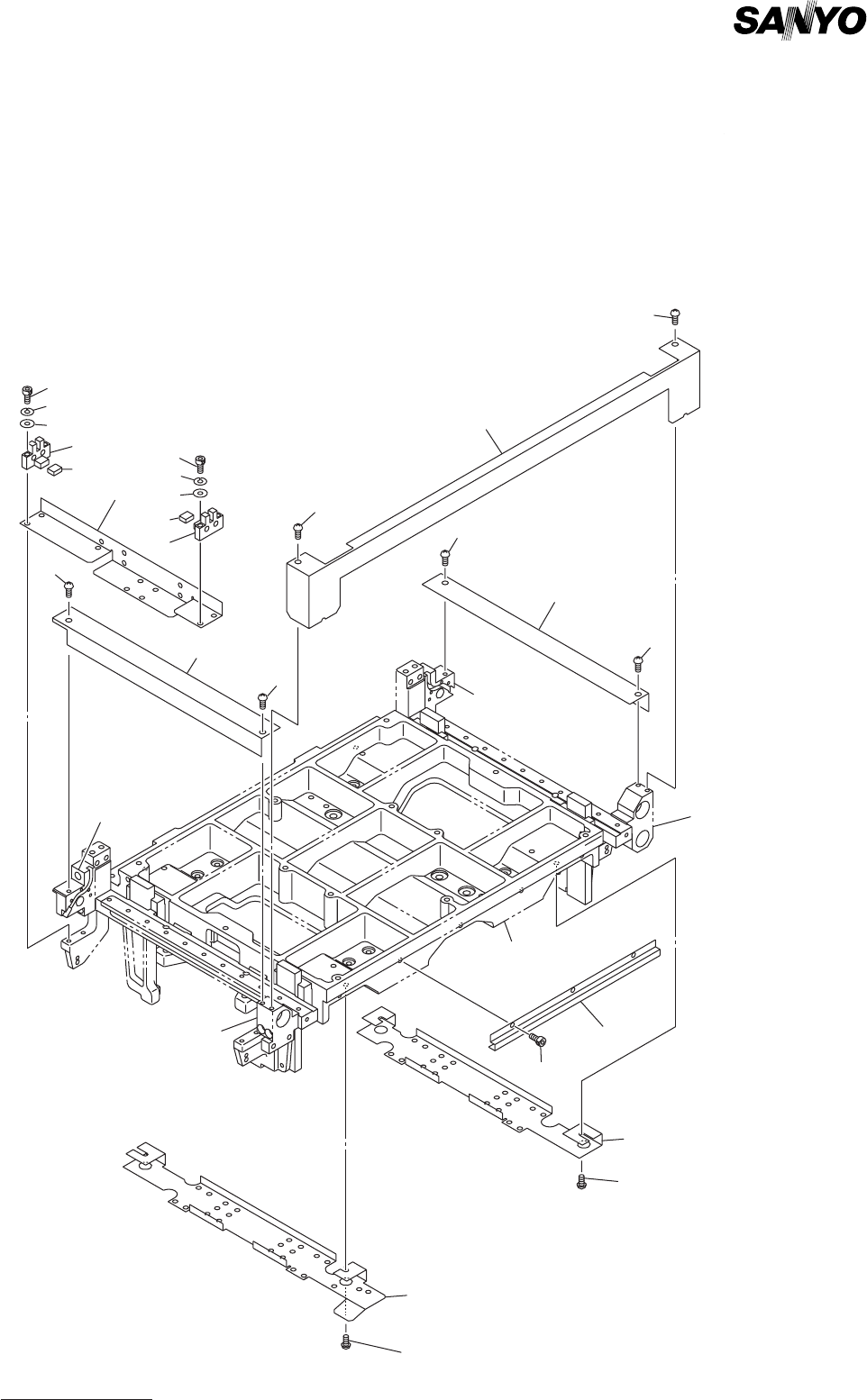 SANYO