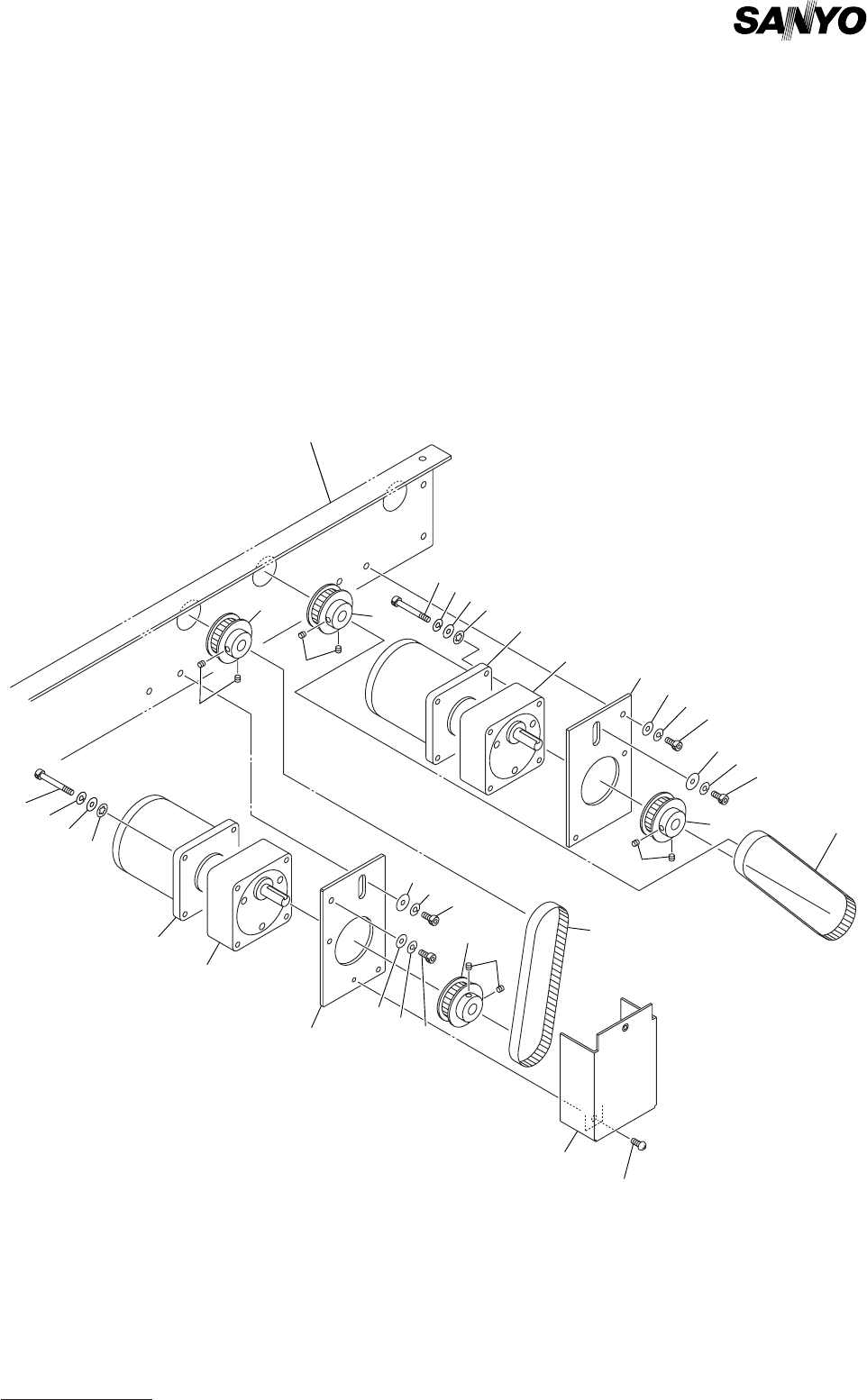 SANYO